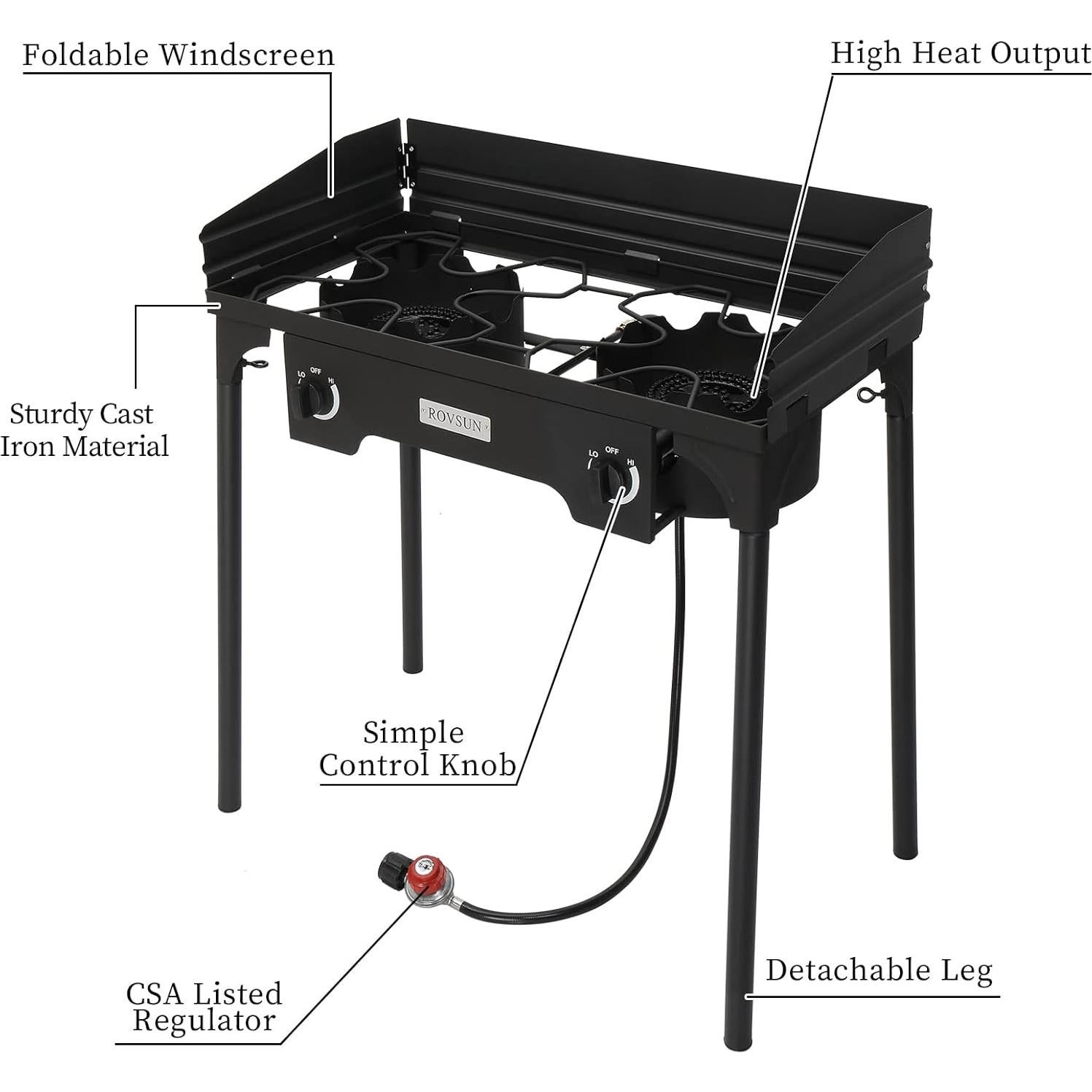 Foldable Windscreen

High Heat Output

Sturdy Cast Iron Material

LO OFF HI

ROVSUN

LO OFF HI

Simple Control Knob

CSA Listed Regulator

Detachable Leg