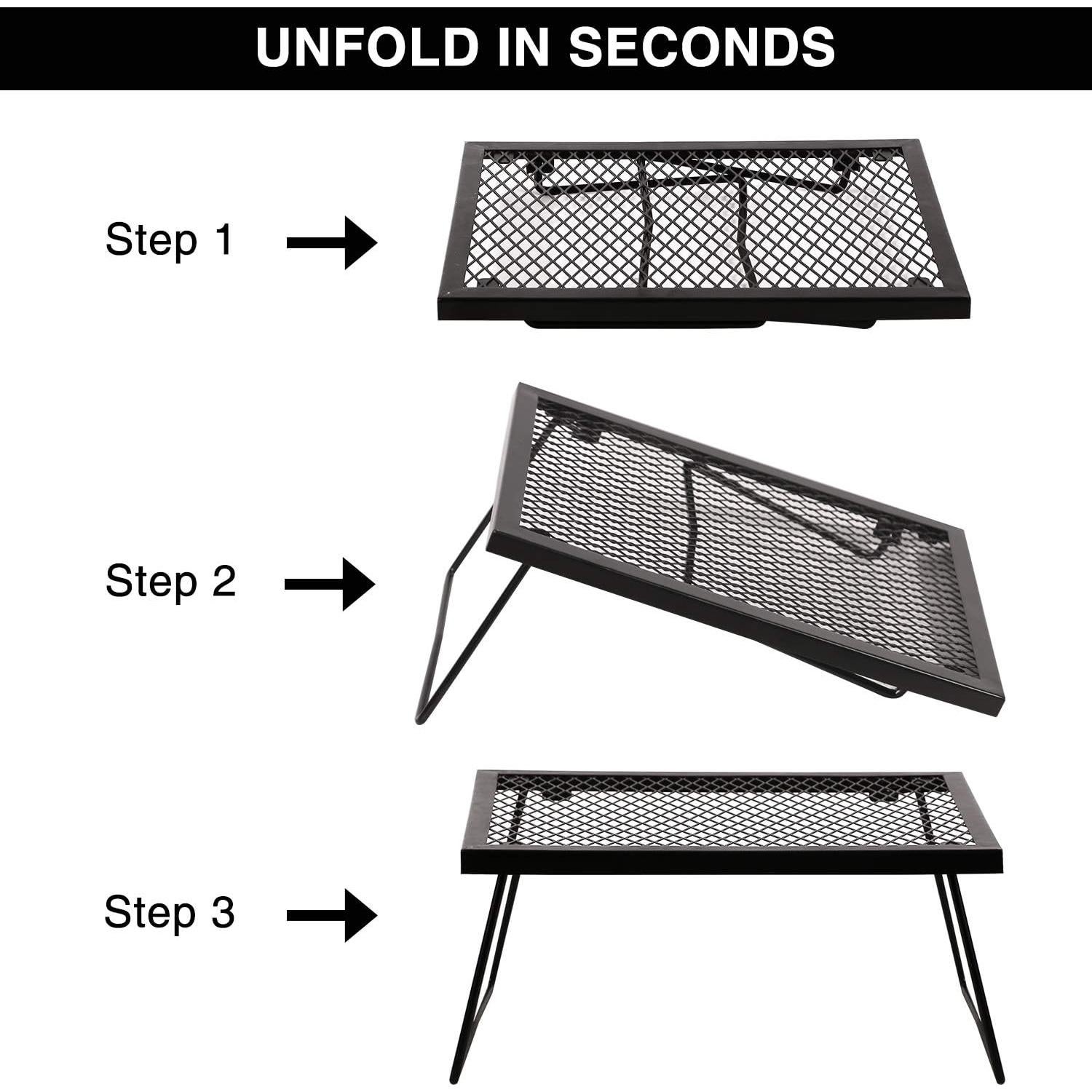 UNFOLD IN SECONDS

Step 1

Step 2

Step 3