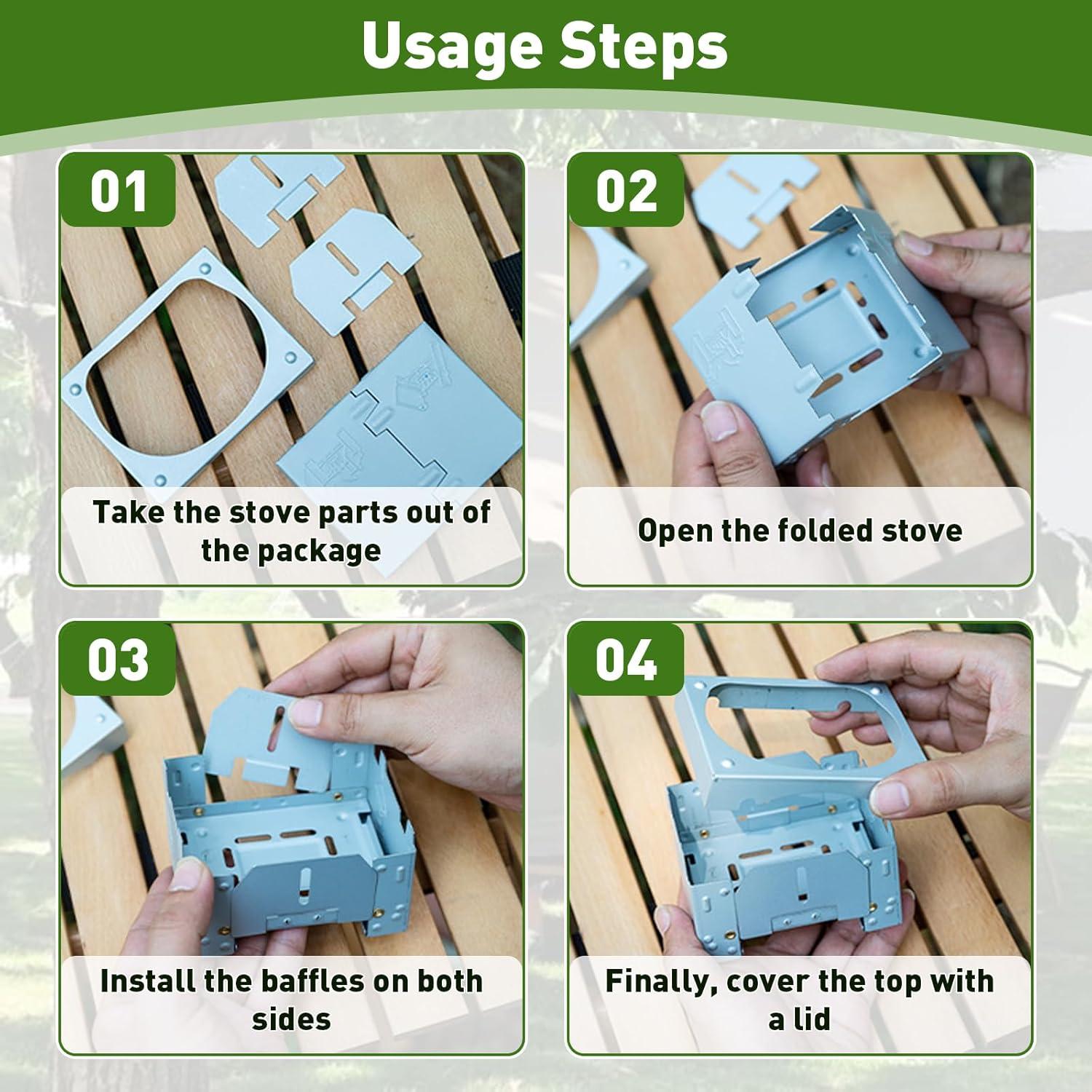 Usage Steps

01

Take the stove parts out of the package

02

Open the folded stove

03

Install the baffles on both sides

04

Finally, cover the top with a lid