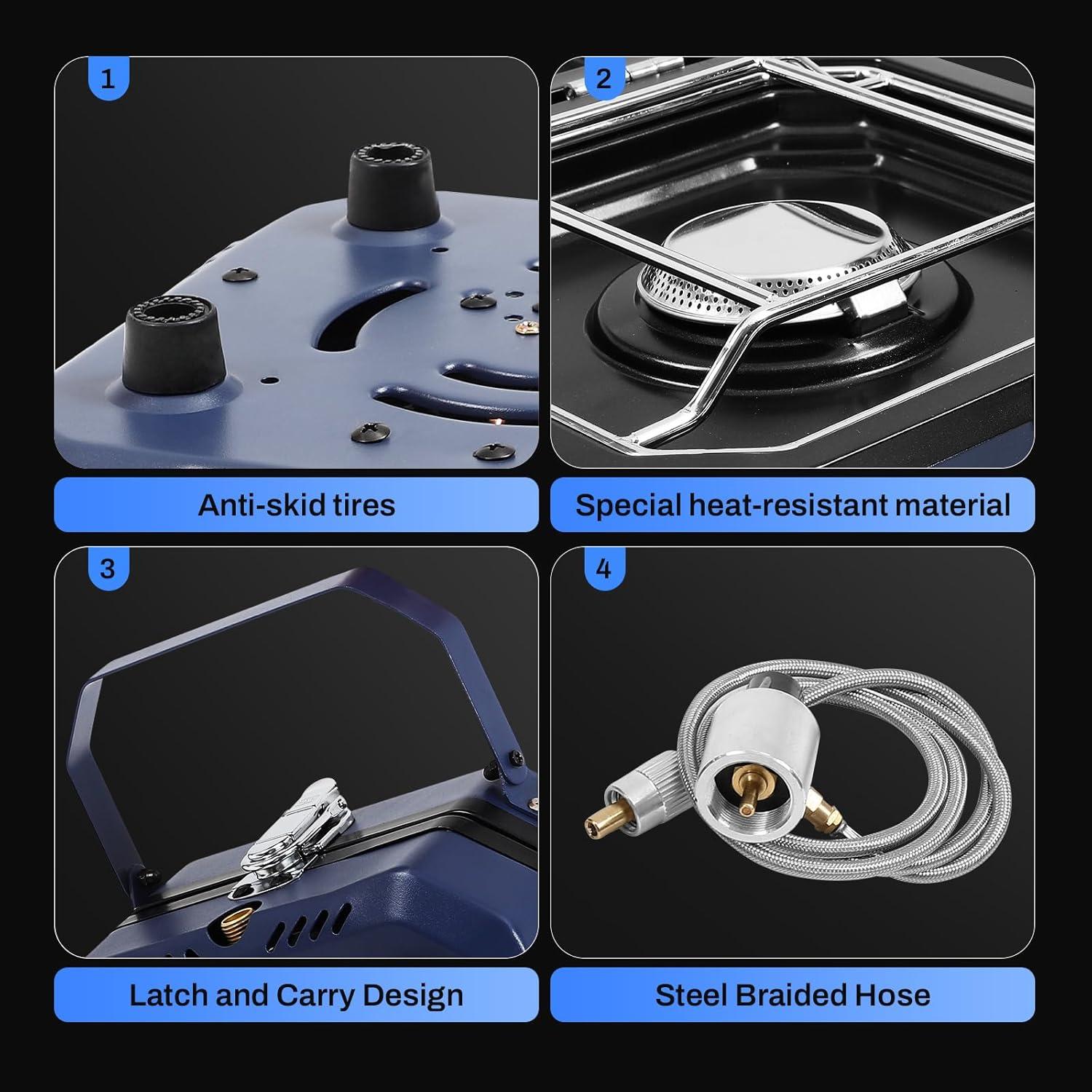 1

Anti-skid tires

2

Special heat-resistant material

3

Latch and Carry Design

4

Steel Braided Hose