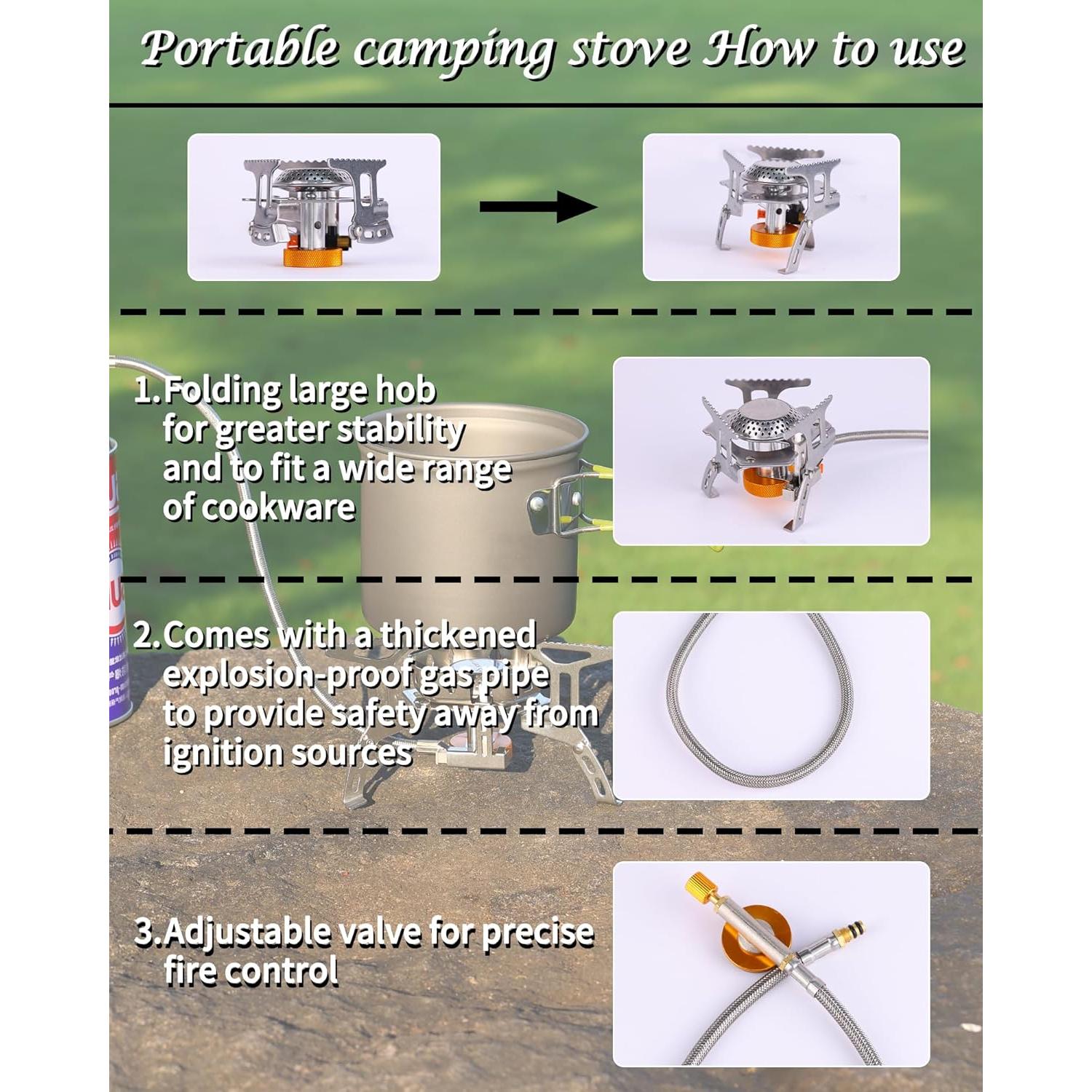 Portable camping stove How to use

1.Folding large hob for greater stability and to fit a wide range of cookware

2.Comes with a thickened explosion-proof gas pipe to provide safety away from ignition sources

3.Adjustable valve for precise fire control