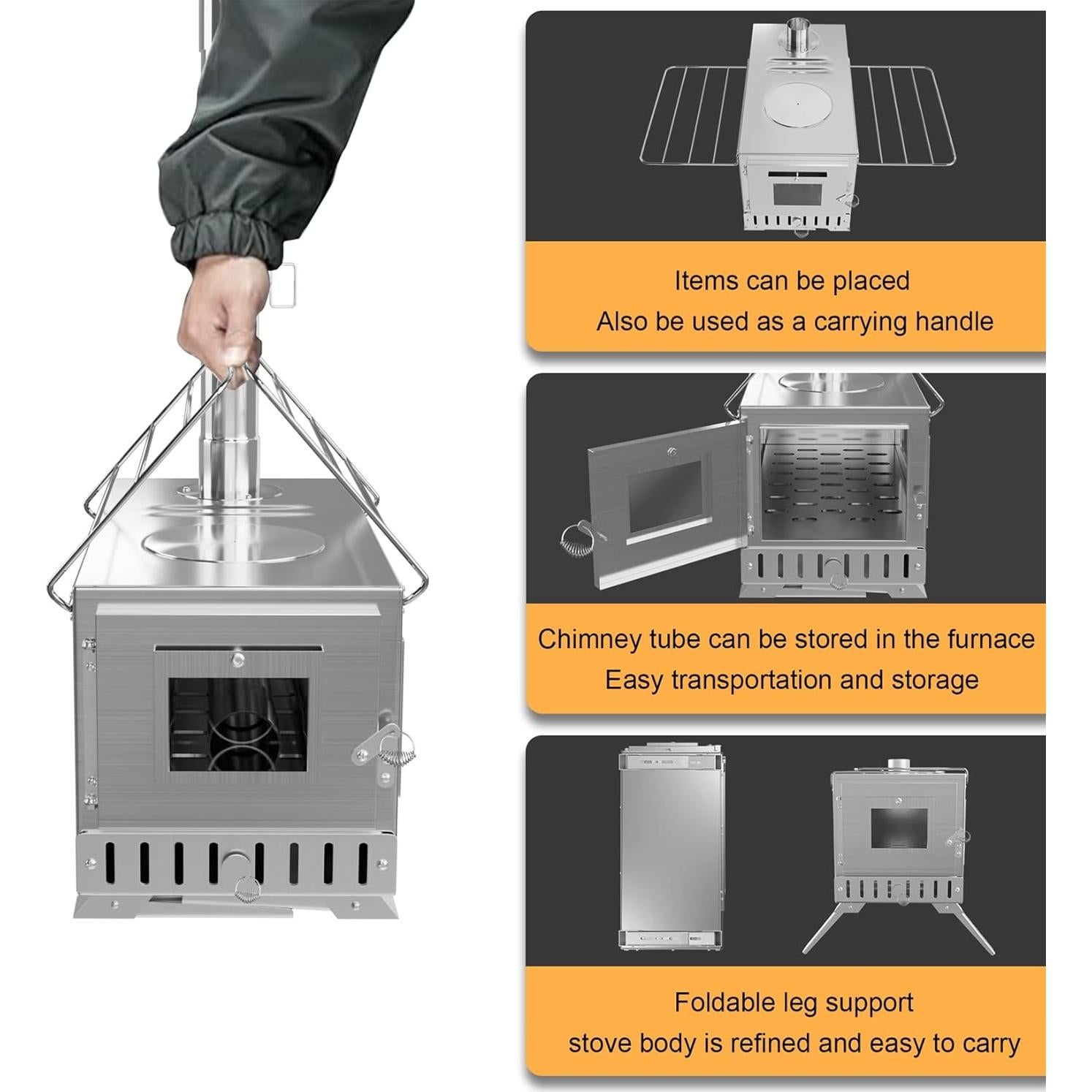 Items can be placed
Also be used as a carrying handle

Chimney tube can be stored in the furnace
Easy transportation and storage

Foldable leg support
stove body is refined and easy to carry