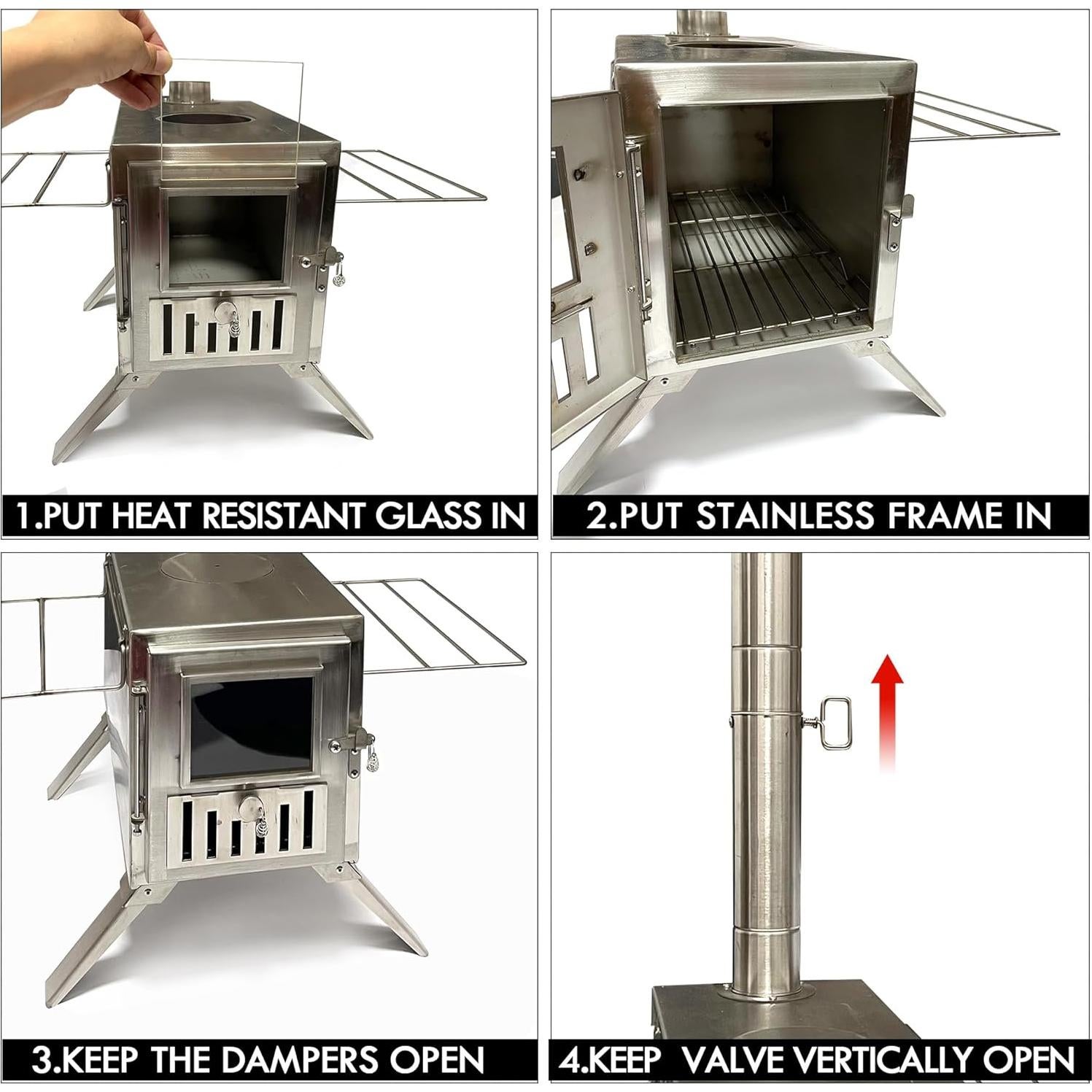 1.PUT HEAT RESISTANT GLASS IN

2.PUT STAINLESS FRAME IN

3.KEEP THE DAMPERS OPEN

4.KEEP VALVE VERTICALLY OPEN