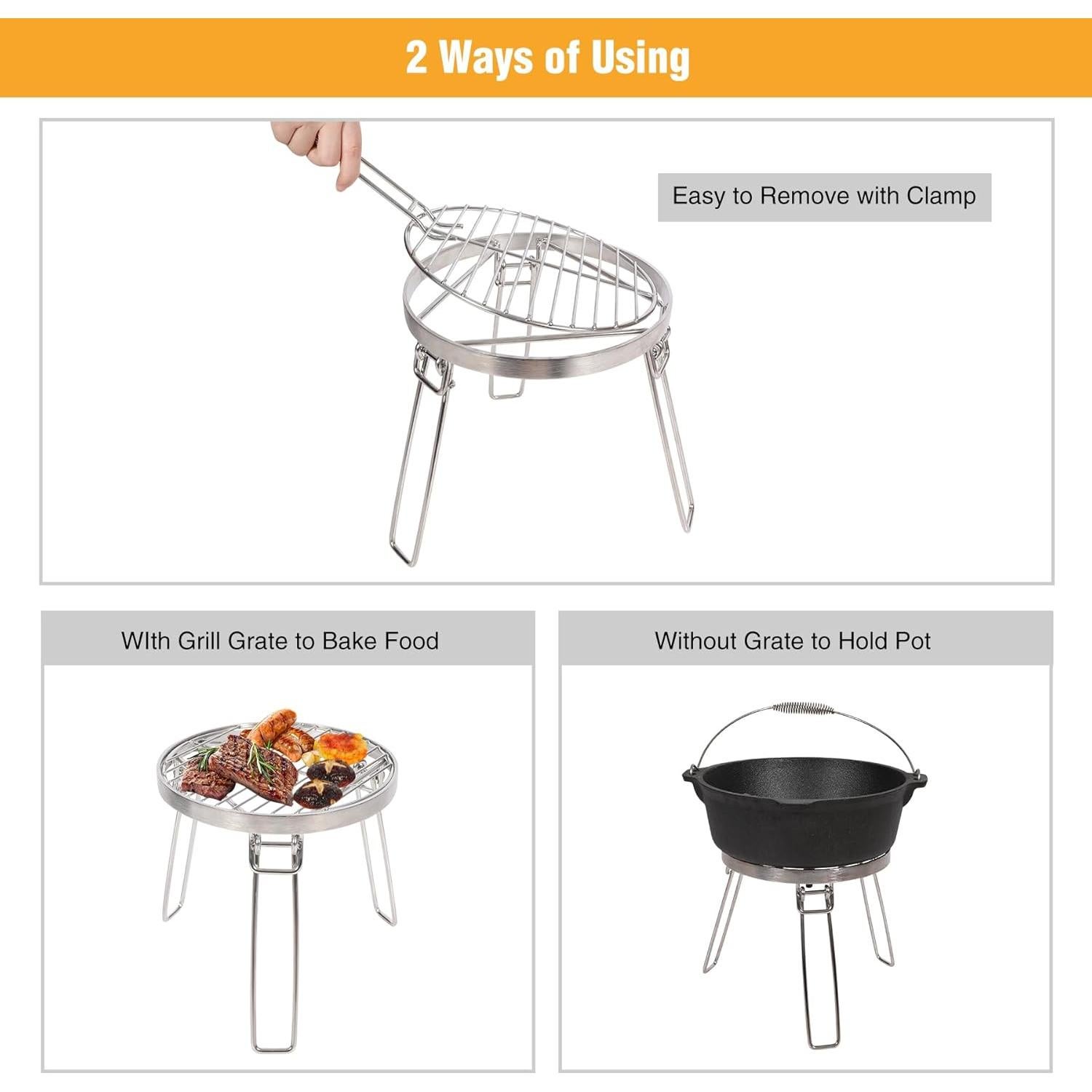 2 Ways of Using

Easy to Remove with Clamp

WIth Grill Grate to Bake Food

Without Grate to Hold Pot