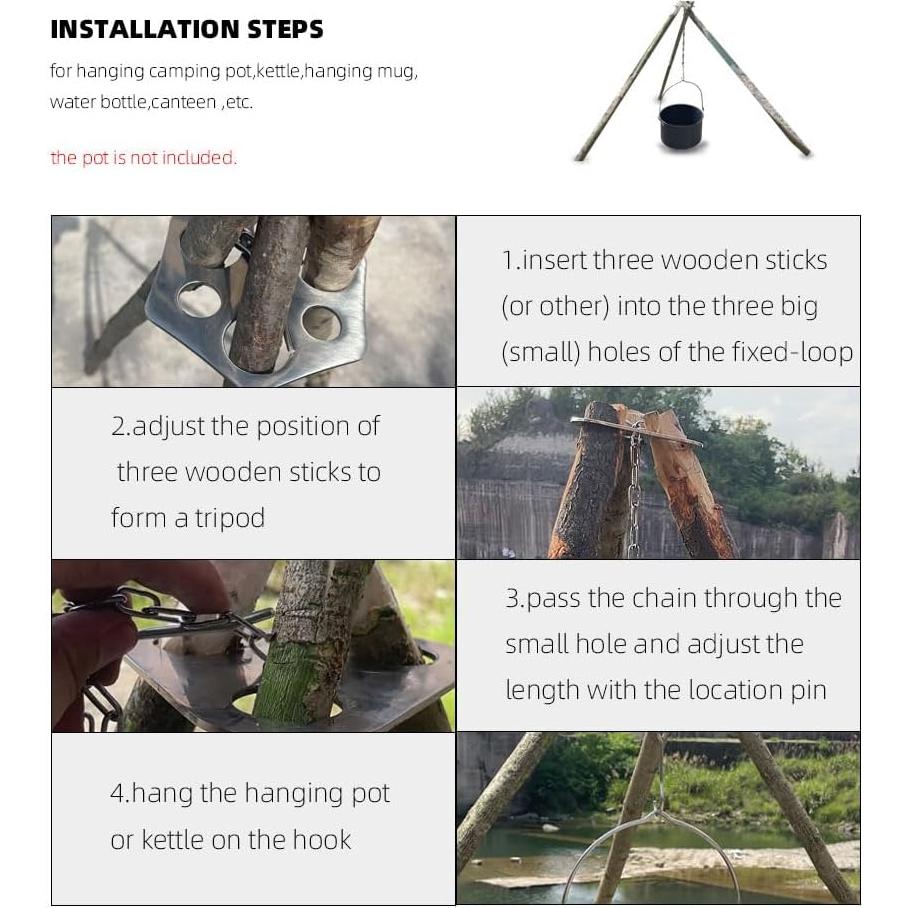 INSTALLATION STEPS

for hanging camping pot,kettle,hanging mug, water bottle,canteen ,etc.

the pot is not included.

1.insert three wooden sticks (or other) into the three big (small) holes of the fixed-loop

2.adjust the position of three wooden sticks to form a tripod

3.pass the chain through the small hole and adjust the length with the location pin

4.hang the hanging pot or kettle on the hook