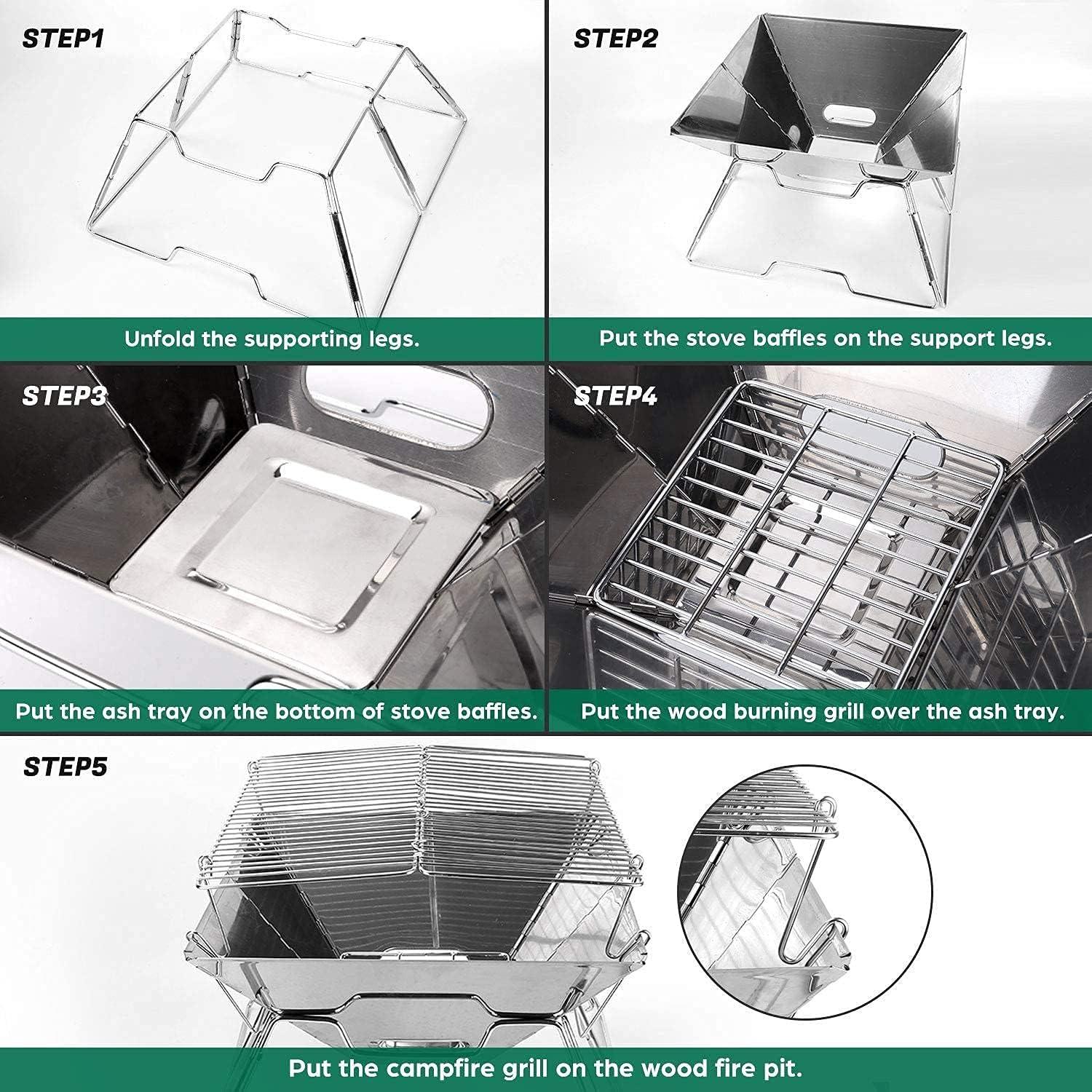 STEP1

Unfold the supporting legs.

STEP2

Put the stove baffles on the support legs.

STEP3

Put the ash tray on the bottom of stove baffles.

STEP4

Put the wood burning grill over the ash tray.

STEP5

Put the campfire grill on the wood fire pit.