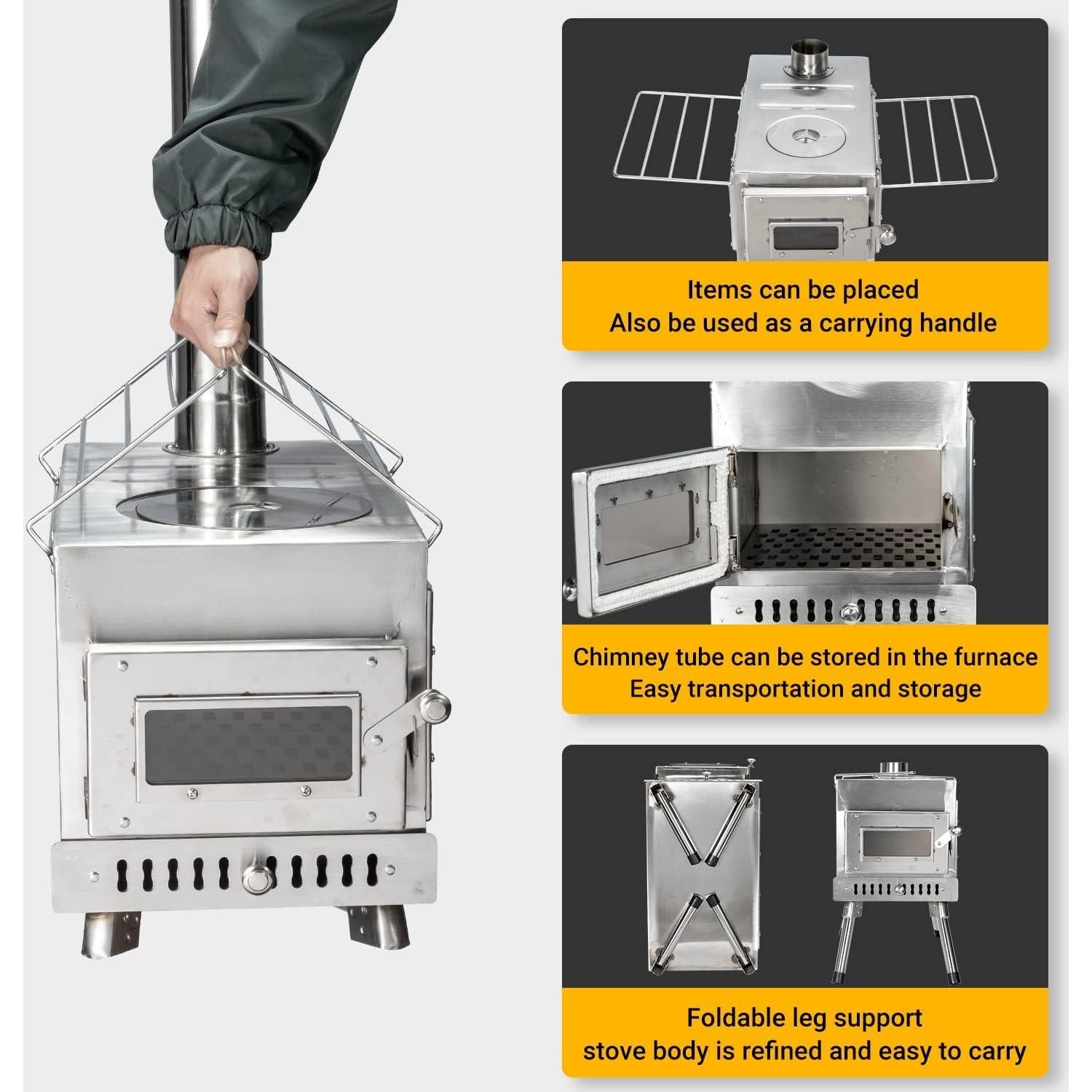 Items can be placed
Also be used as a carrying handle

Chimney tube can be stored in the furnace
Easy transportation and storage

Foldable leg support
stove body is refined and easy to carry