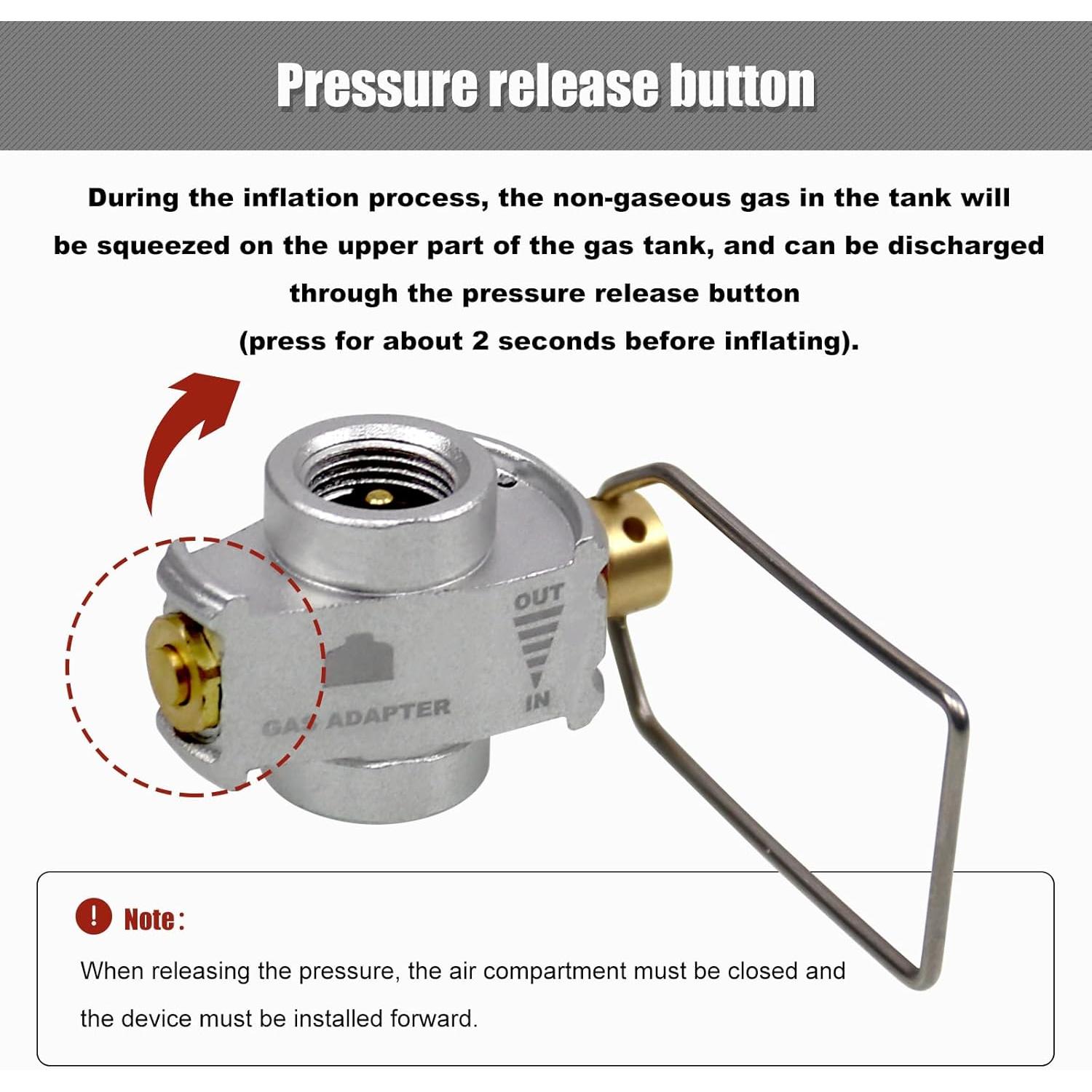 Pressure release button

During the inflation process, the non-gaseous gas in the tank will be squeezed on the upper part of the gas tank, and can be discharged through the pressure release button
(press for about 2 seconds before inflating).

OUT

IN

GAS ADAPTER

! Note:

When releasing the pressure, the air compartment must be closed and the device must be installed forward.