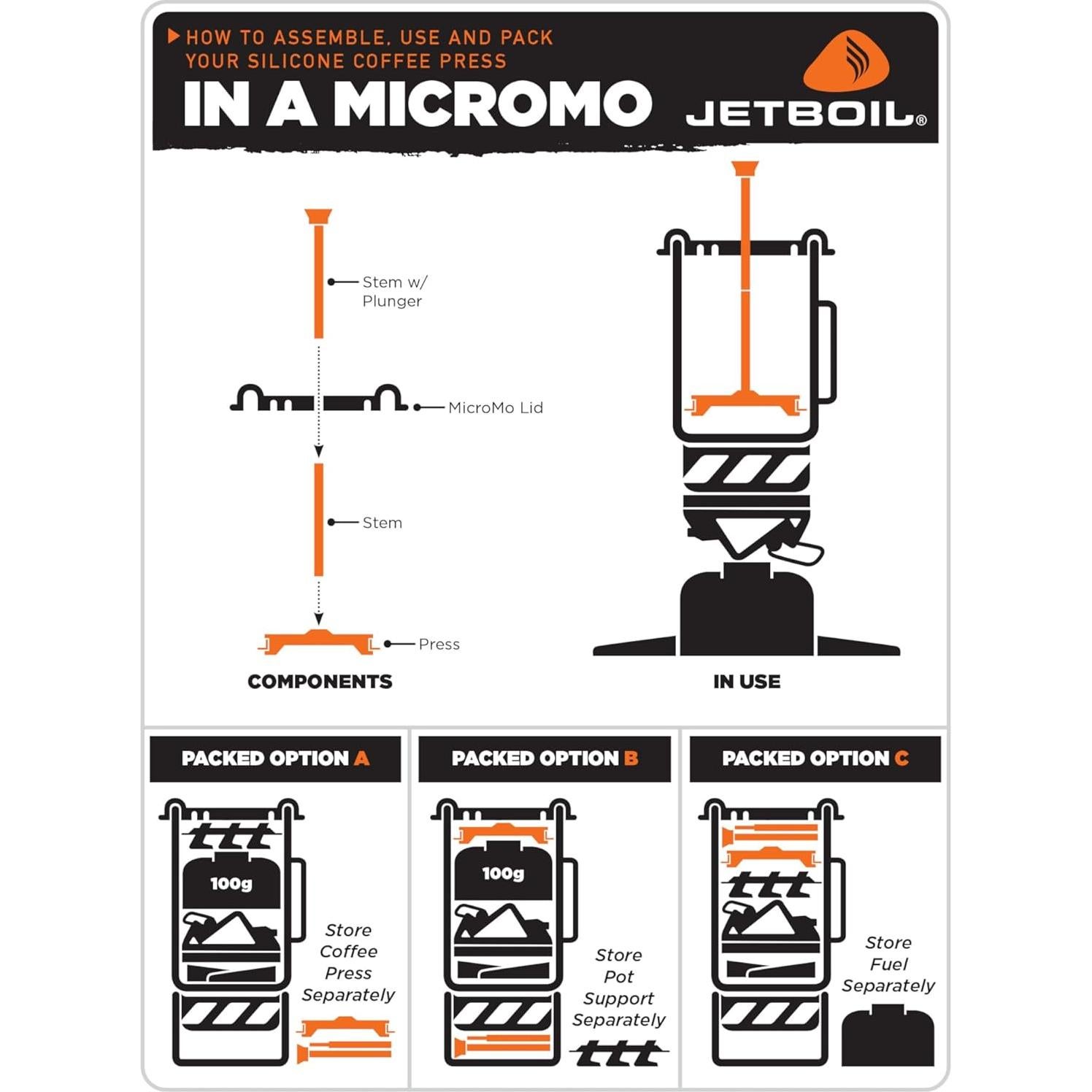 HOW TO ASSEMBLE, USE AND PACK YOUR SILICONE COFFEE PRESS

IN A MICROMO

JETBOIL®

Stem w/ Plunger

MicroMo Lid

Stem

Press

COMPONENTS

IN USE

PACKED OPTION A

100g

Store Coffee Press Separately

PACKED OPTION B

100g

Store Pot Support Separately

PACKED OPTION C

Store Fuel Separately