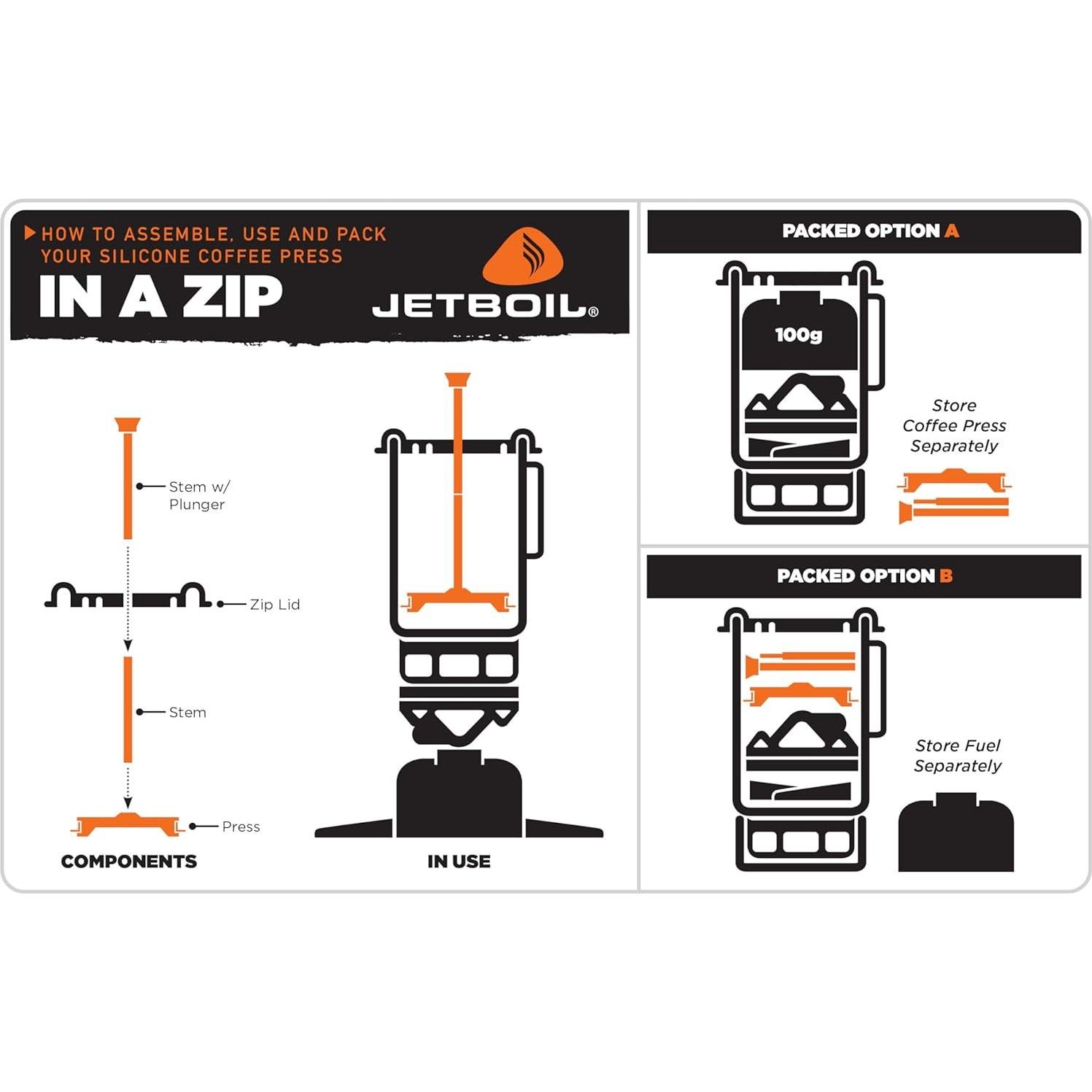 HOW TO ASSEMBLE, USE AND PACK YOUR SILICONE COFFEE PRESS

IN A ZIP

JETBOIL®

Stem w/ Plunger

Zip Lid

Stem

Press

COMPONENTS

IN USE

PACKED OPTION A

100g

Store Coffee Press Separately

PACKED OPTION B

Store Fuel Separately