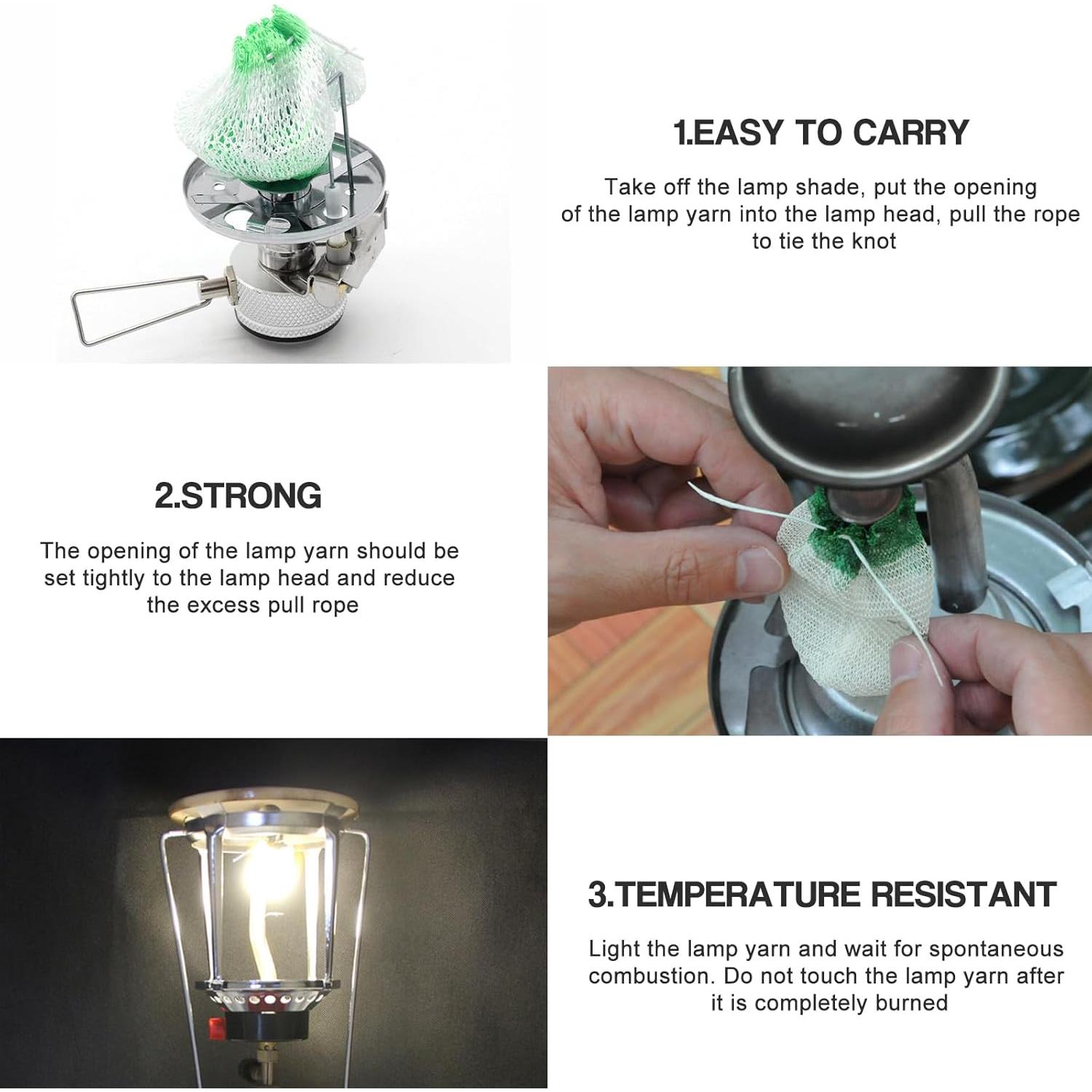 1.EASY TO CARRY

Take off the lamp shade, put the opening of the lamp yarn into the lamp head, pull the rope to tie the knot

2.STRONG

The opening of the lamp yarn should be set tightly to the lamp head and reduce the excess pull rope

3.TEMPERATURE RESISTANT

Light the lamp yarn and wait for spontaneous combustion. Do not touch the lamp yarn after it is completely burned