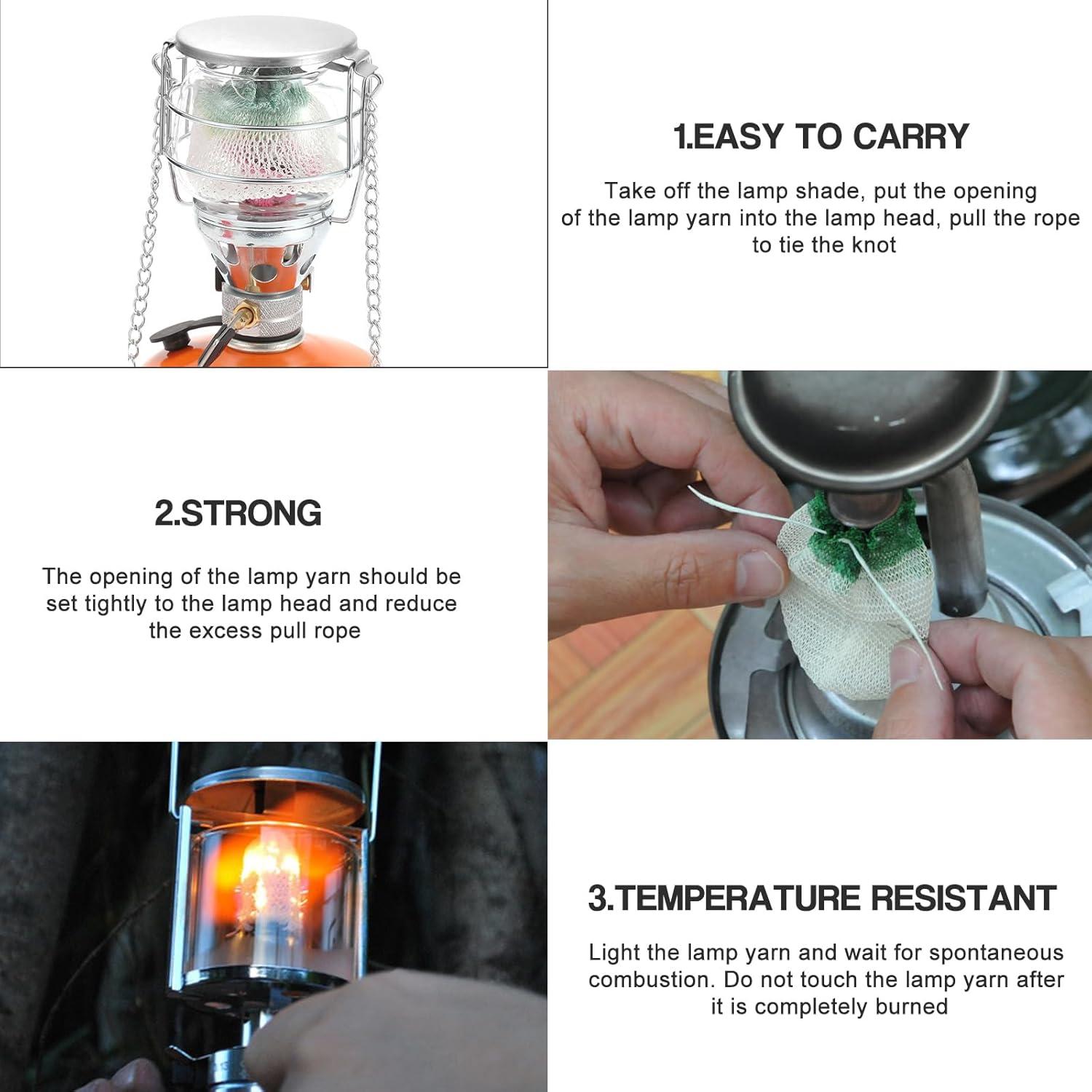 1.EASY TO CARRY

Take off the lamp shade, put the opening of the lamp yarn into the lamp head, pull the rope to tie the knot

2.STRONG

The opening of the lamp yarn should be set tightly to the lamp head and reduce the excess pull rope

3.TEMPERATURE RESISTANT

Light the lamp yarn and wait for spontaneous combustion. Do not touch the lamp yarn after it is completely burned