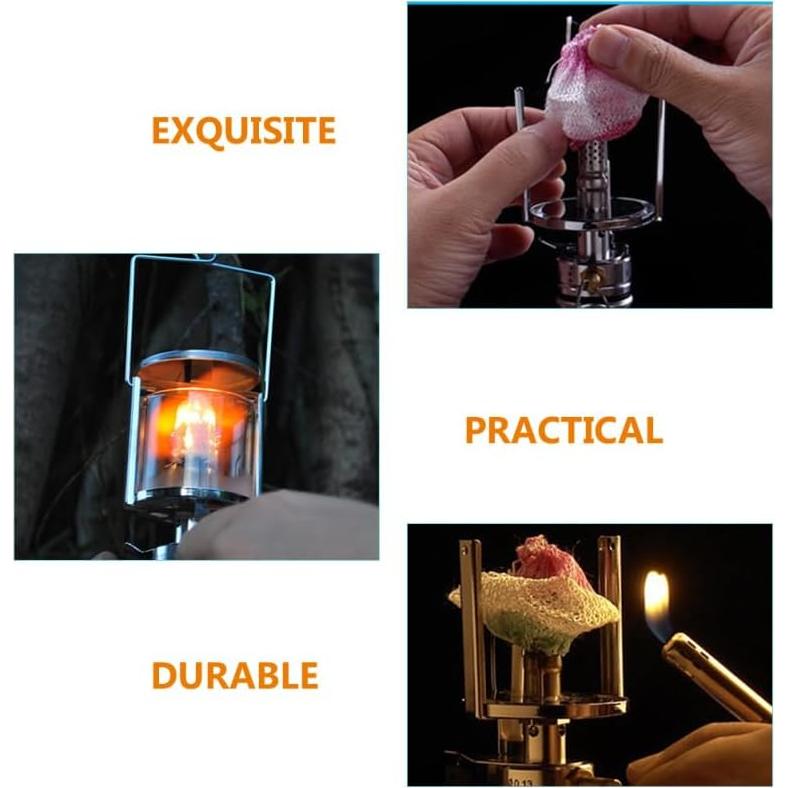 EXQUISITE

PRACTICAL

DURABLE