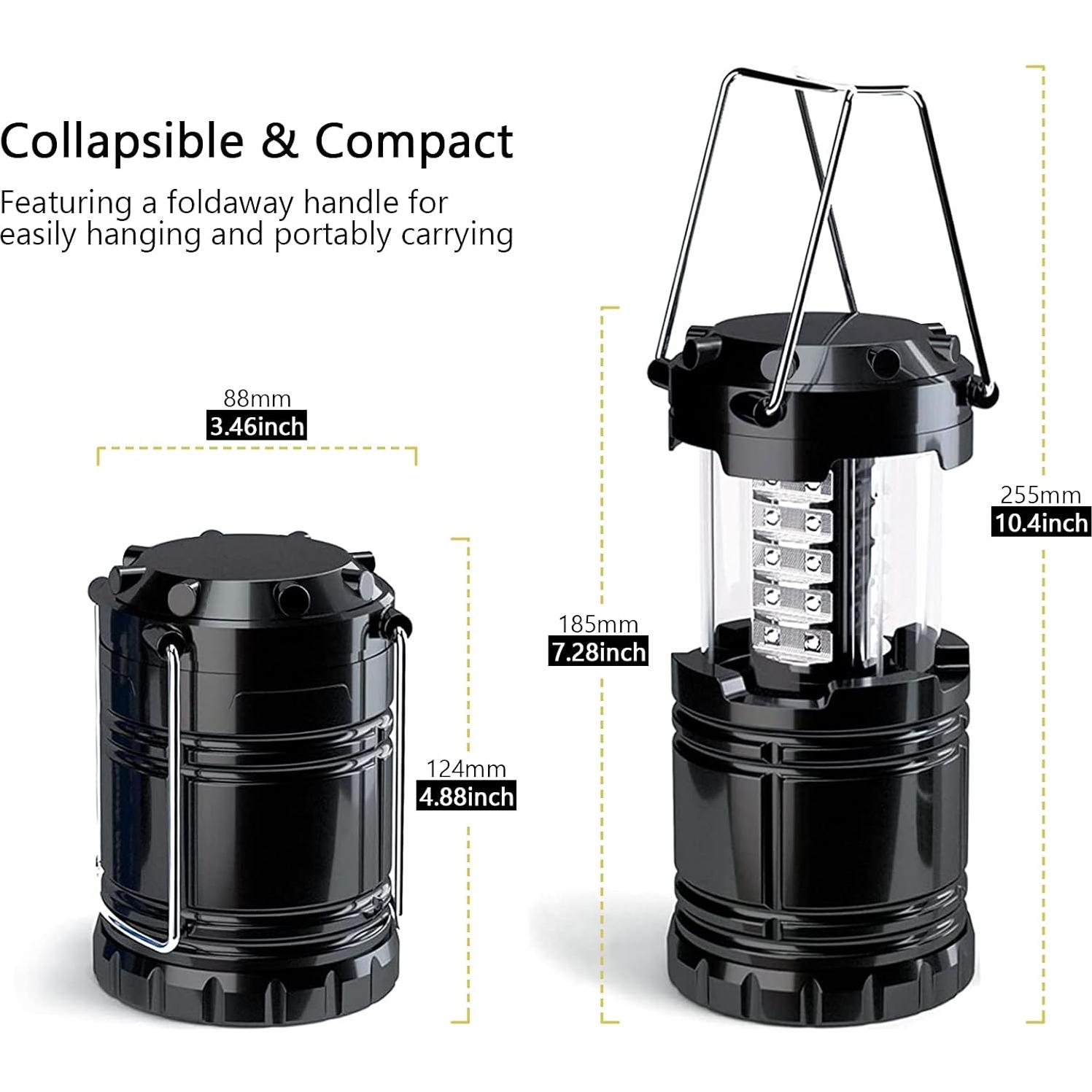 Collapsible & Compact

Featuring a foldaway handle for easily hanging and portably carrying

88mm
3.46inch

124mm
4.88inch

185mm
7.28inch

255mm
10.4inch