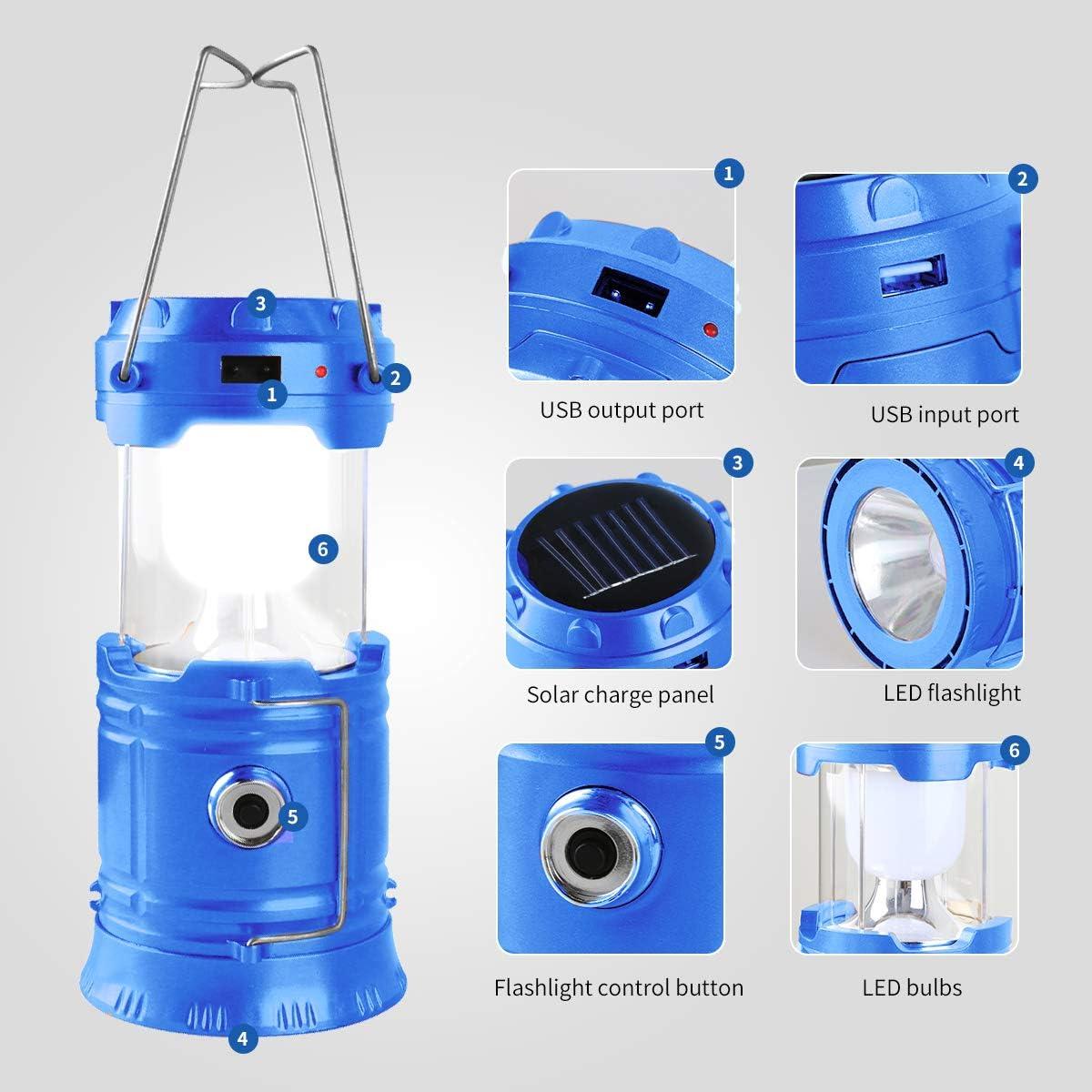 3

1

2

6

5

4

1

USB output port

2

USB input port

3

Solar charge panel

4

LED flashlight

5

Flashlight control button

6

LED bulbs