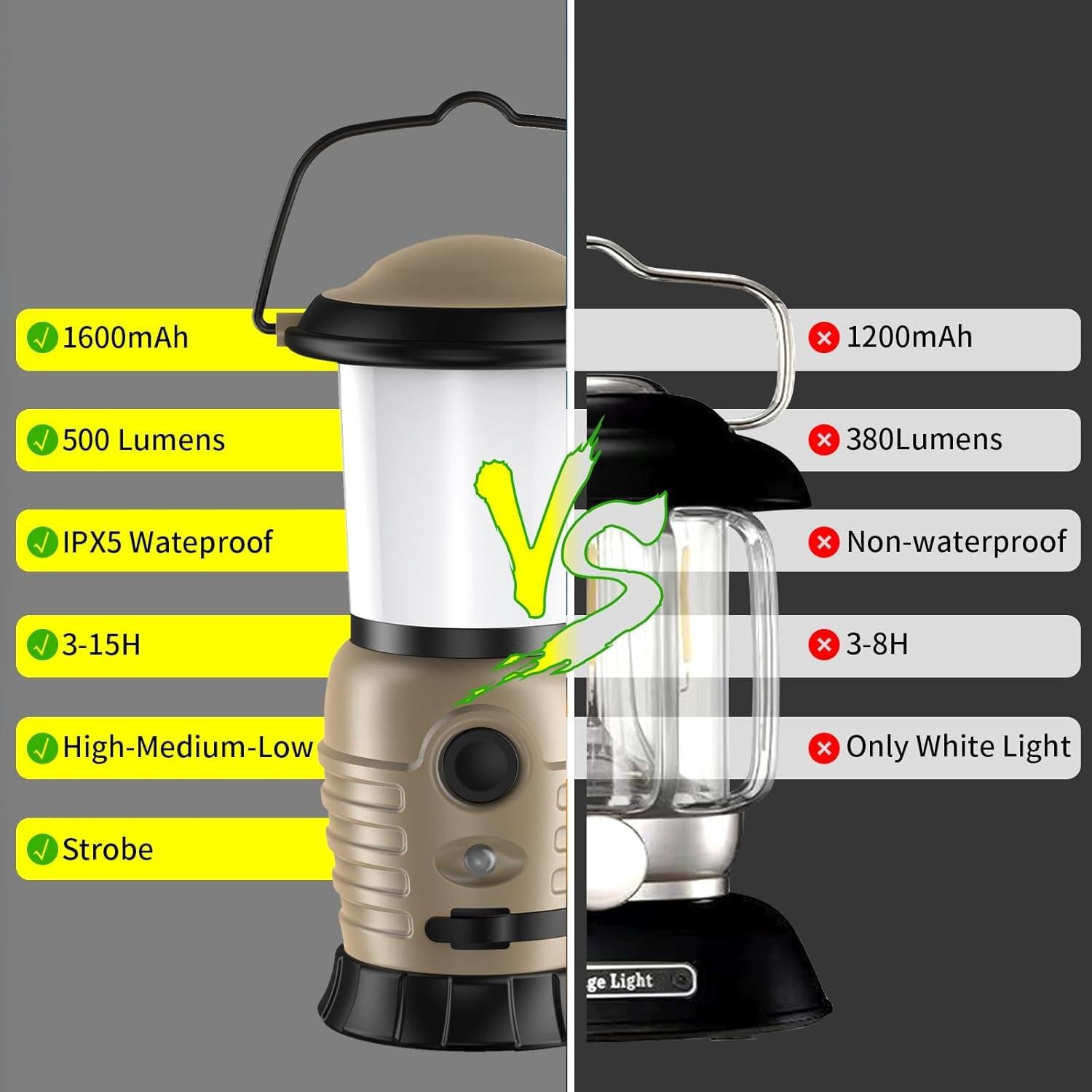 1600mAh

500 Lumens

IPX5 Wateproof

3-15H

High-Medium-Low

Strobe

VS

1200mAh

380Lumens

Non-waterproof

3-8H

Only White Light

ge Light