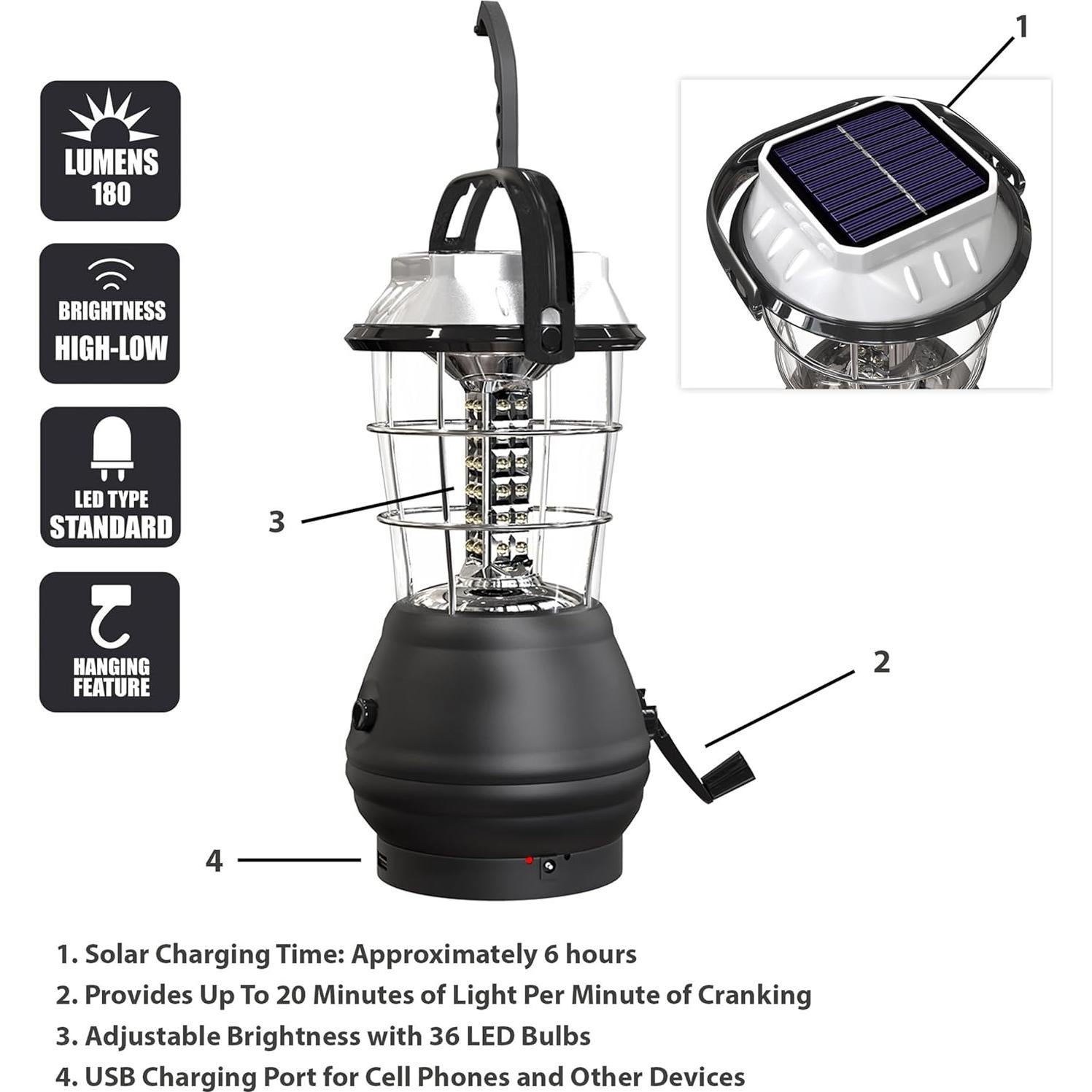 LUMENS
180

BRIGHTNESS
HIGH-LOW

LED TYPE
STANDARD

HANGING
FEATURE

1

3

2

4

1. Solar Charging Time: Approximately 6 hours
2. Provides Up To 20 Minutes of Light Per Minute of Cranking
3. Adjustable Brightness with 36 LED Bulbs
4. USB Charging Port for Cell Phones and Other Devices