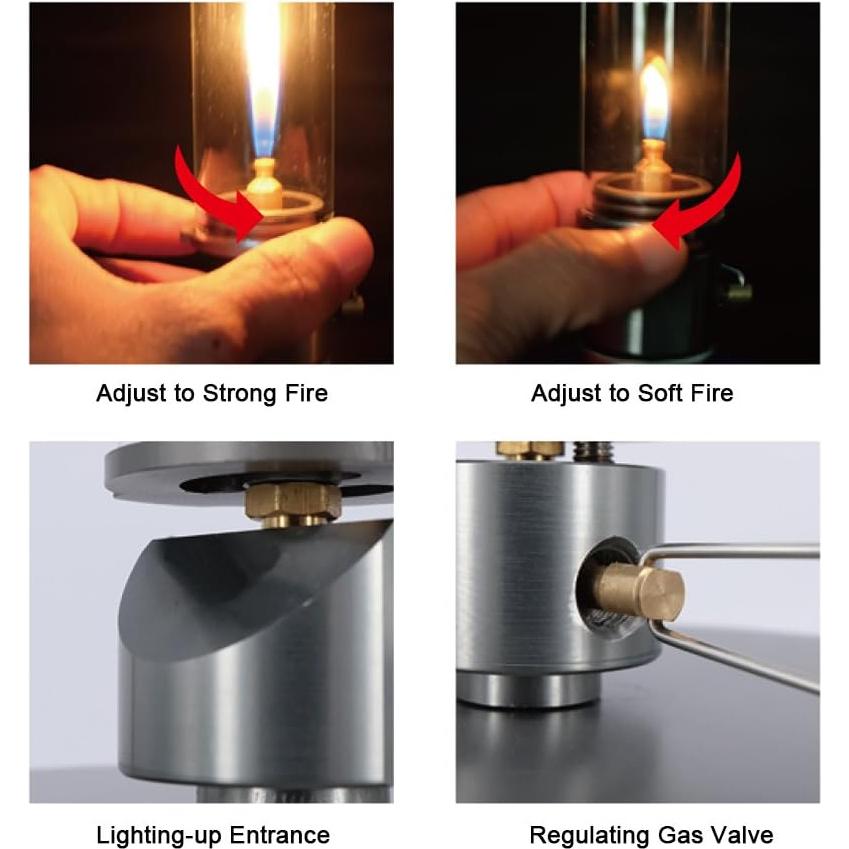 Adjust to Strong Fire

Adjust to Soft Fire

Lighting-up Entrance

Regulating Gas Valve