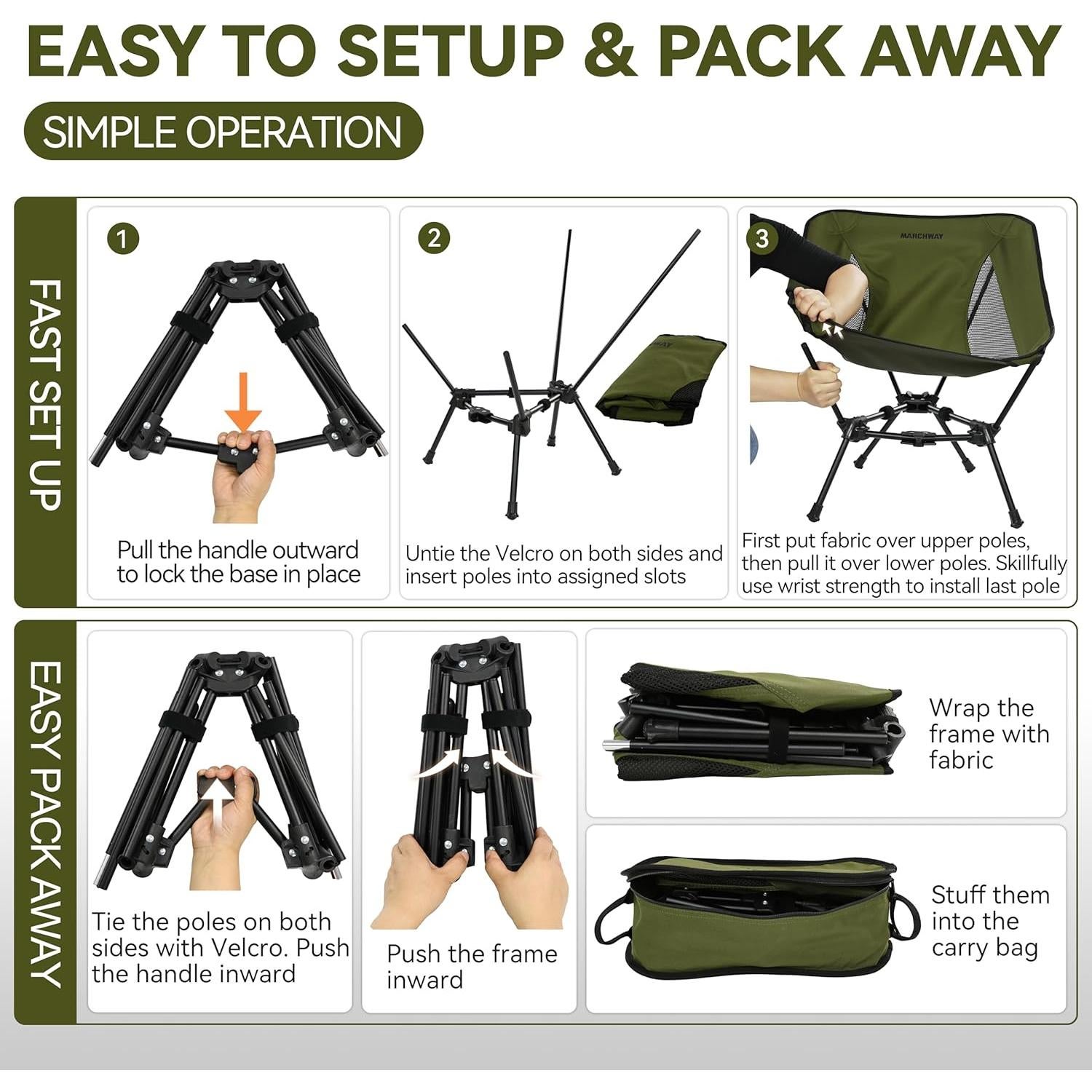 EASY TO SETUP & PACK AWAY

SIMPLE OPERATION

FAST SET UP

1
Pull the handle outward to lock the base in place

2
Untie the Velcro on both sides and insert poles into assigned slots

3
MARCHWAY
First put fabric over upper poles, then pull it over lower poles. Skillfully use wrist strength to install last pole

EASY PACK AWAY

Tie the poles on both sides with Velcro. Push the handle inward

Push the frame inward

Wrap the frame with fabric

Stuff them into the carry bag