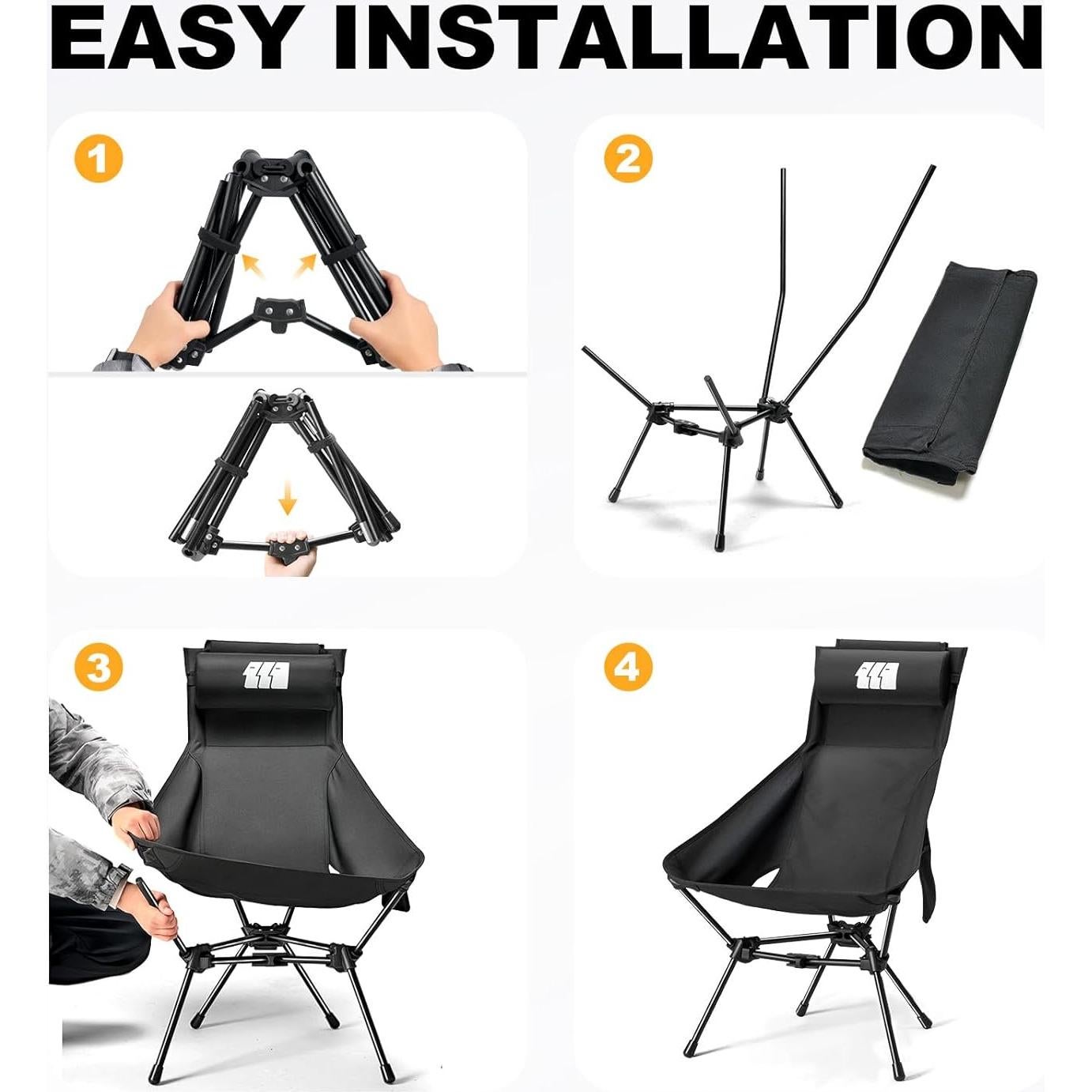 EASY INSTALLATION

1

2

3

4