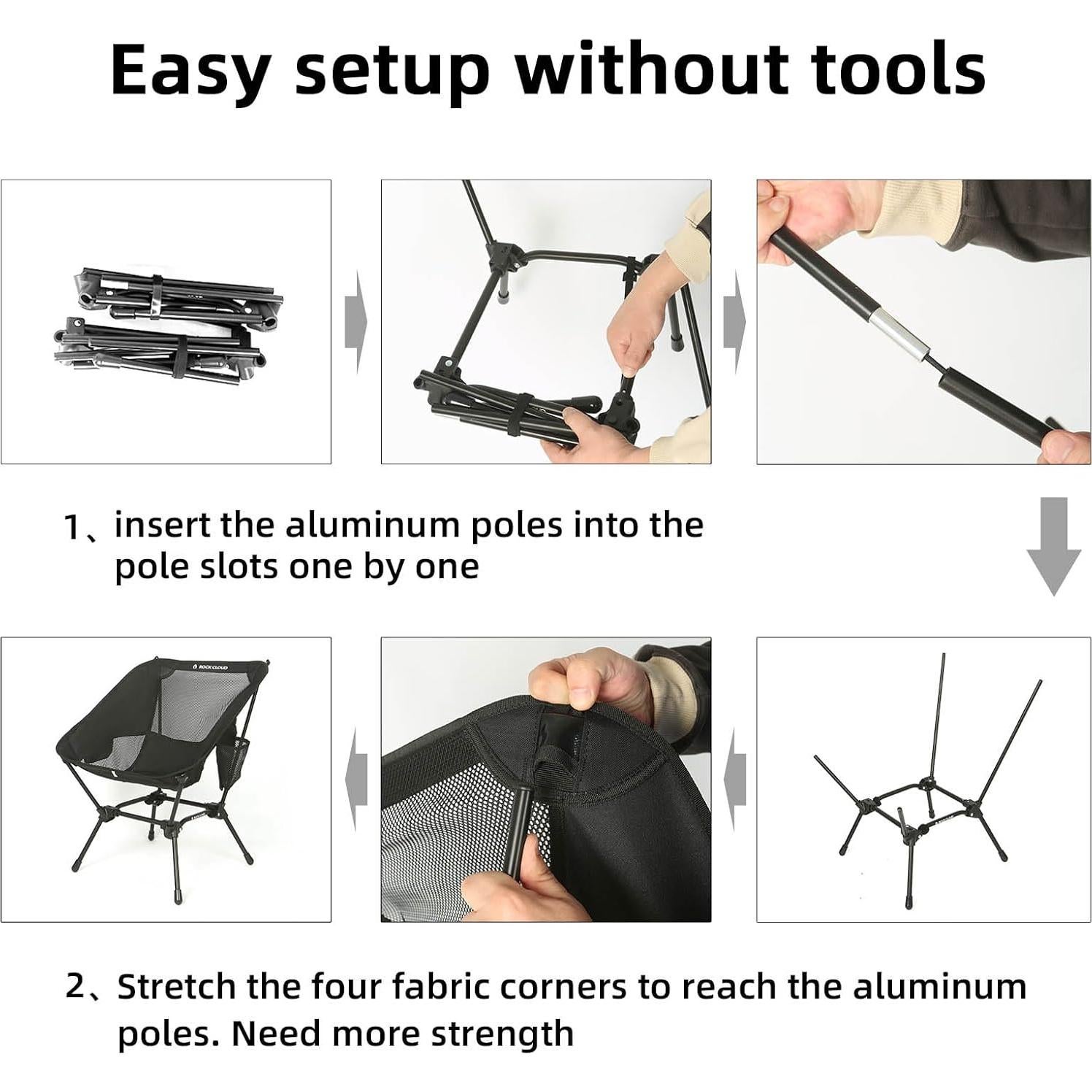 Easy setup without tools

1、insert the aluminum poles into the pole slots one by one

ROCK CLOUD

2、Stretch the four fabric corners to reach the aluminum poles. Need more strength