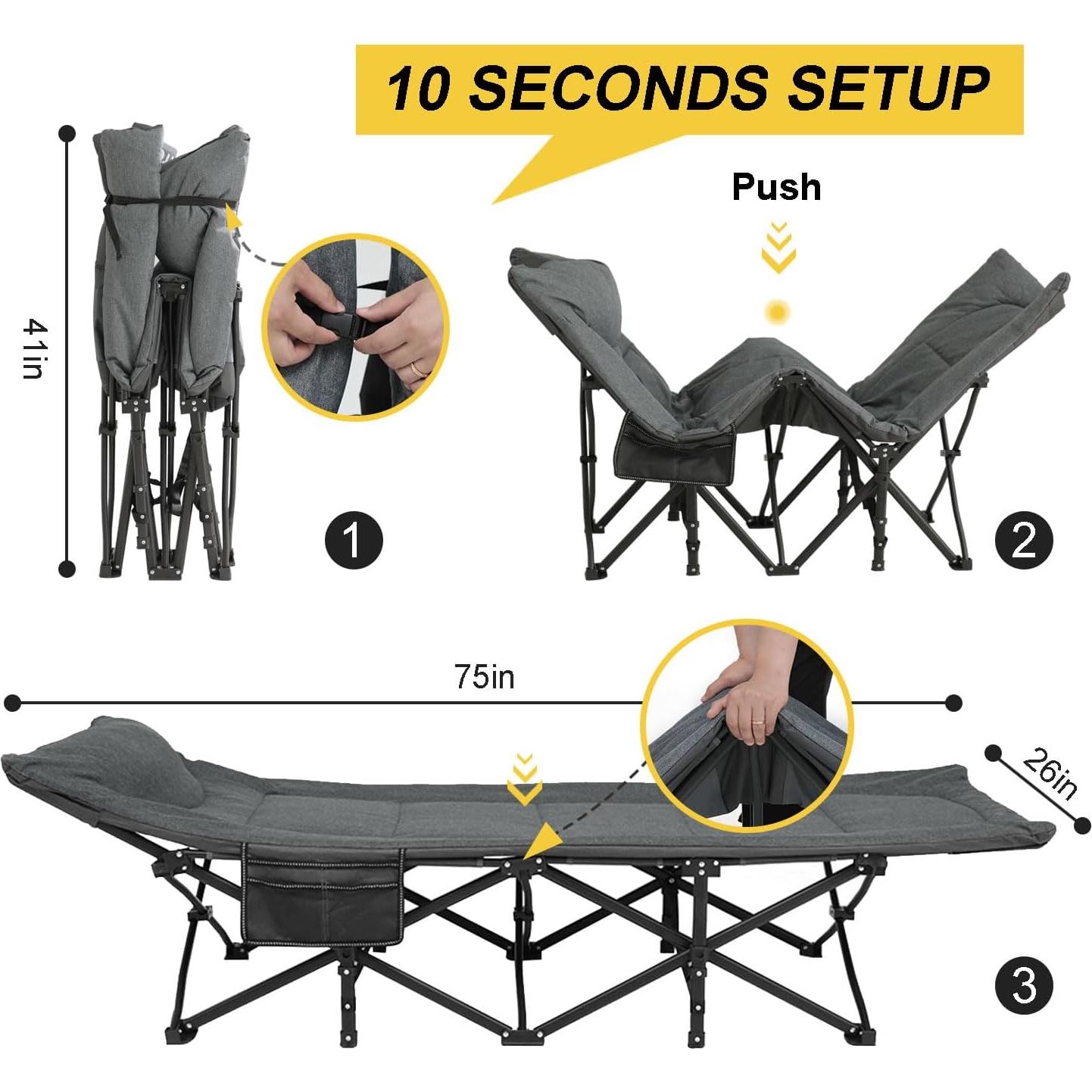 10 SECONDS SETUP

41in

Push

1

2

75in

26in

3