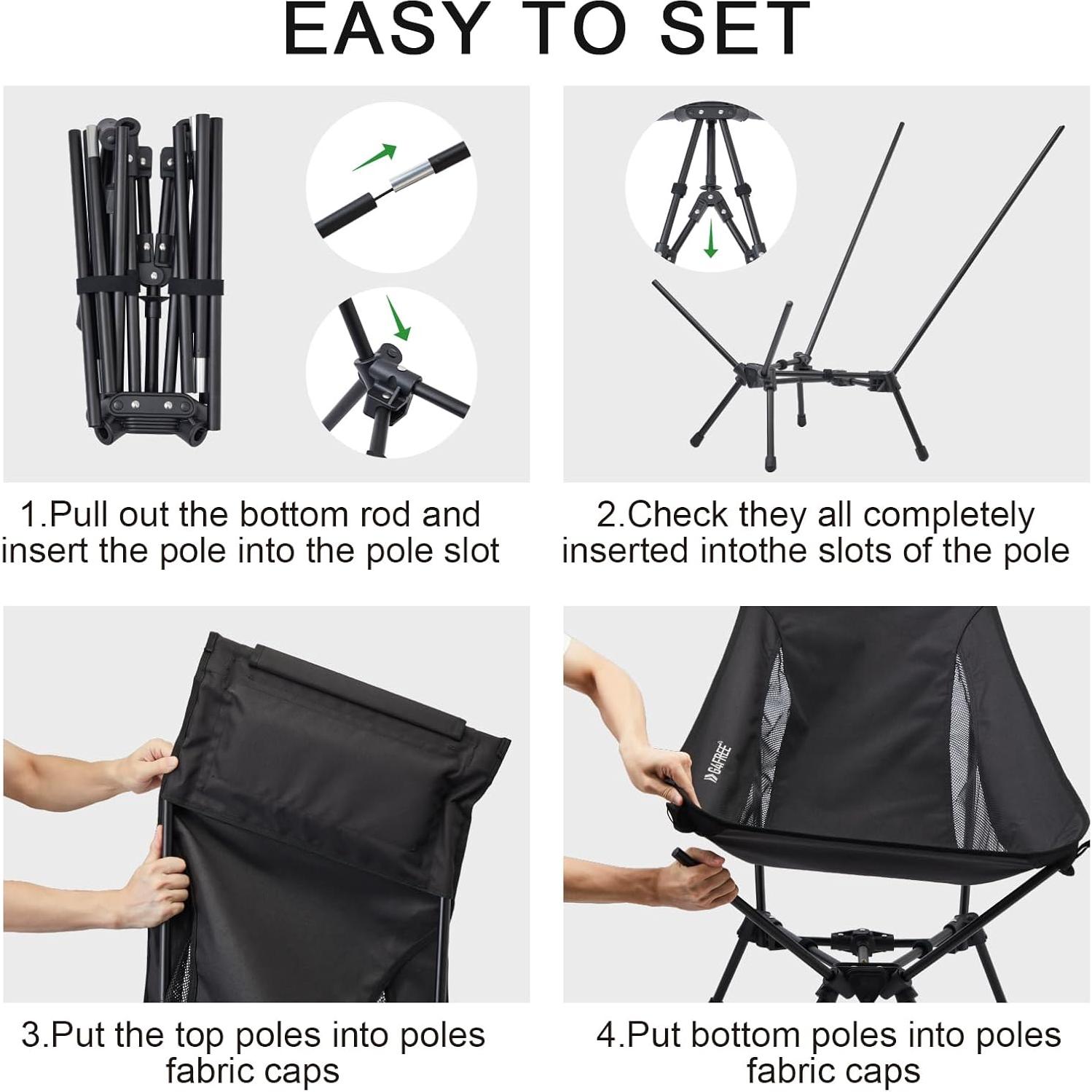 EASY TO SET

1.Pull out the bottom rod and insert the pole into the pole slot

2.Check they all completely inserted intothe slots of the pole

G4FREE

3.Put the top poles into poles fabric caps

4.Put bottom poles into poles fabric caps