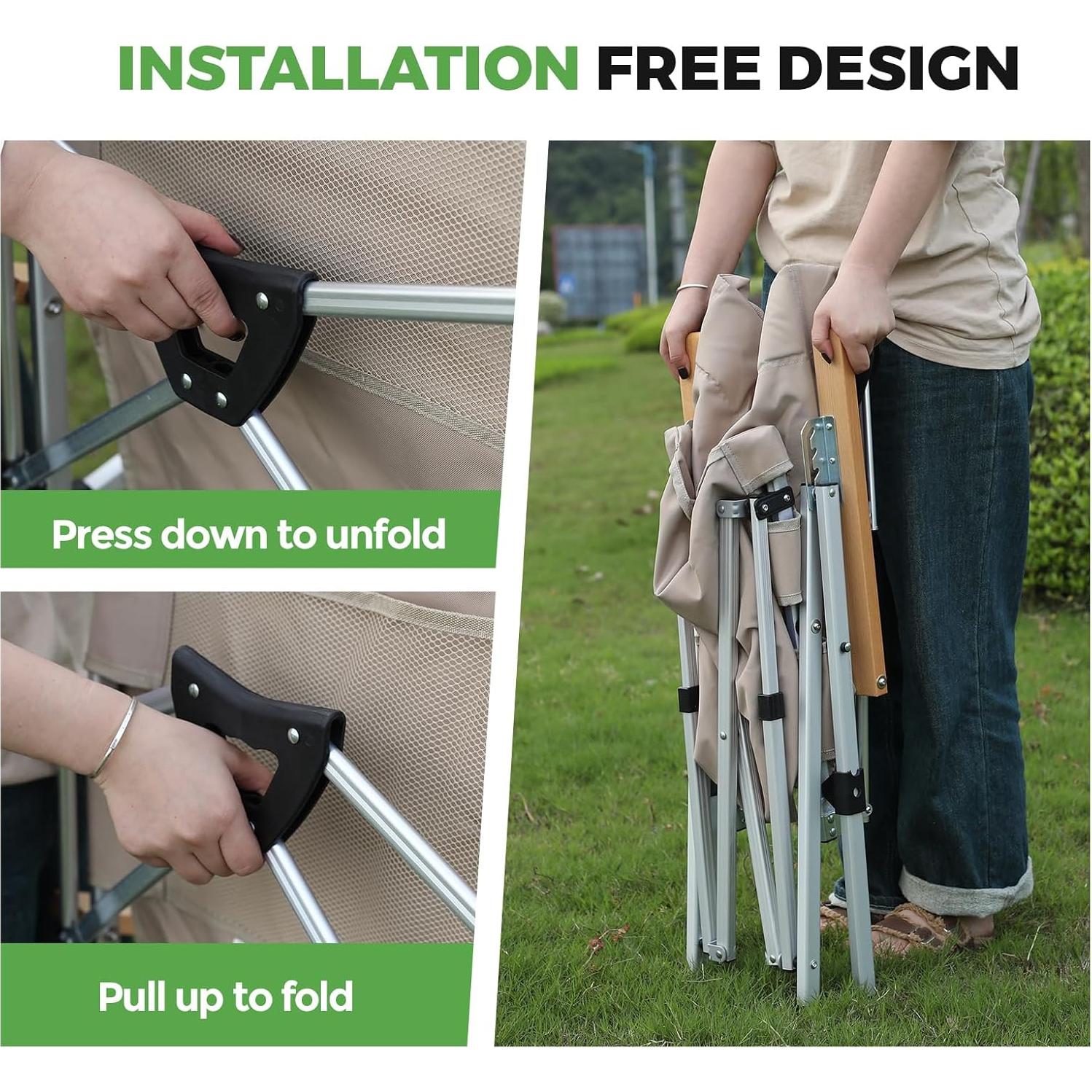 INSTALLATION FREE DESIGN

Press down to unfold

Pull up to fold