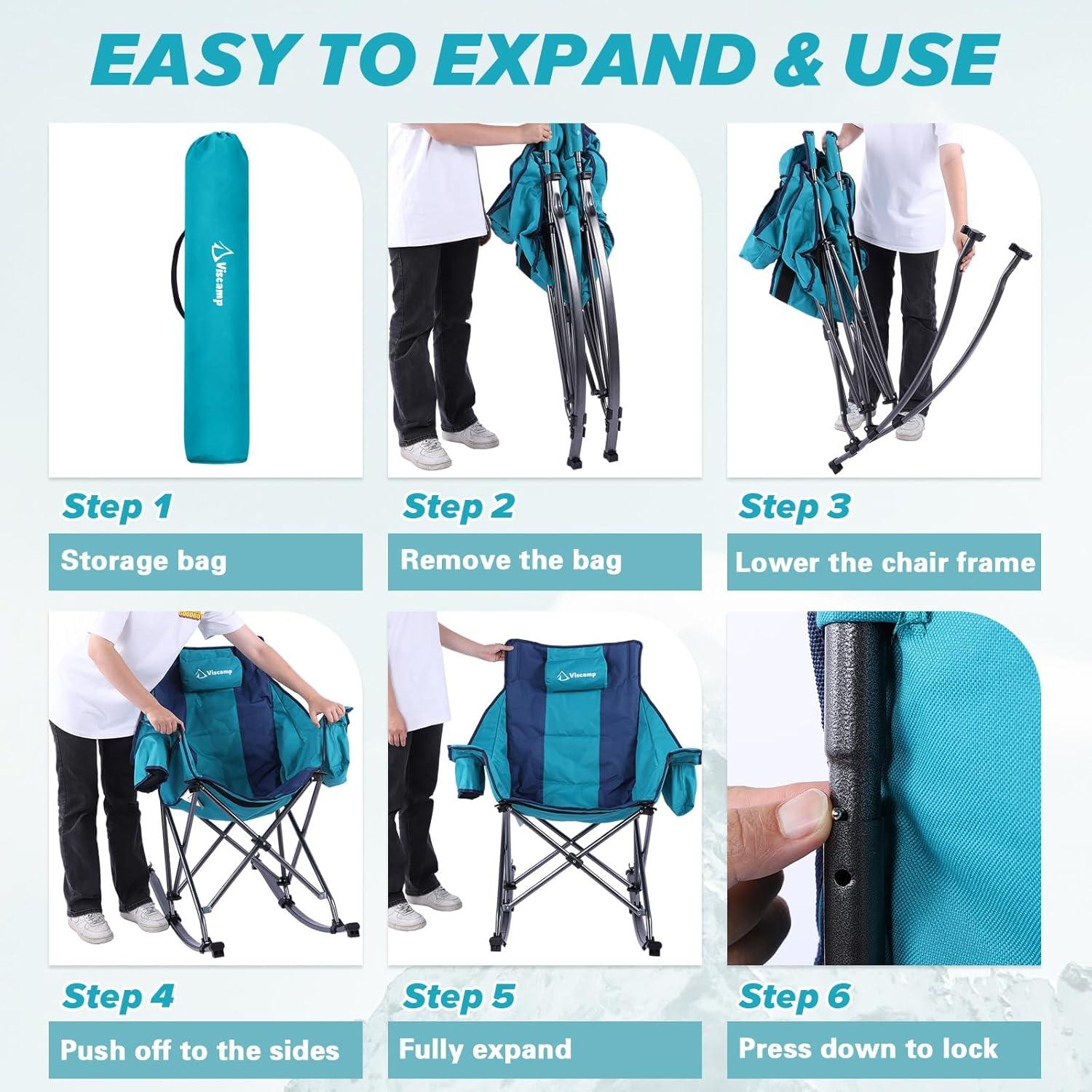 EASY TO EXPAND & USE

Viscamp

Step 1

Storage bag

Step 2

Remove the bag

Step 3

Lower the chair frame

Viscamp

Step 4

Push off to the sides

Viscamp

Step 5

Fully expand

Step 6

Press down to lock