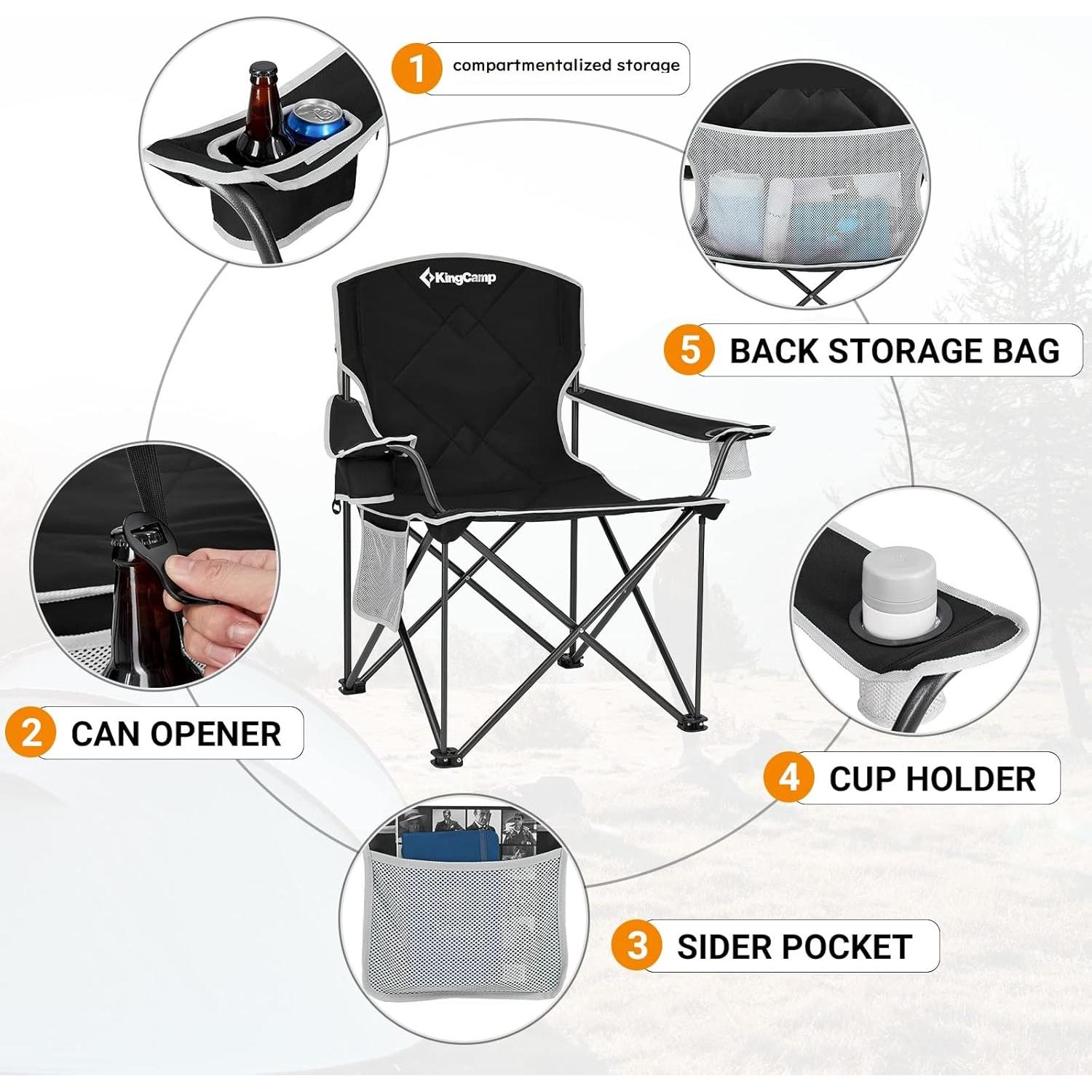 1 compartmentalized storage

KingCamp

5 BACK STORAGE BAG

2 CAN OPENER

4 CUP HOLDER

3 SIDER POCKET