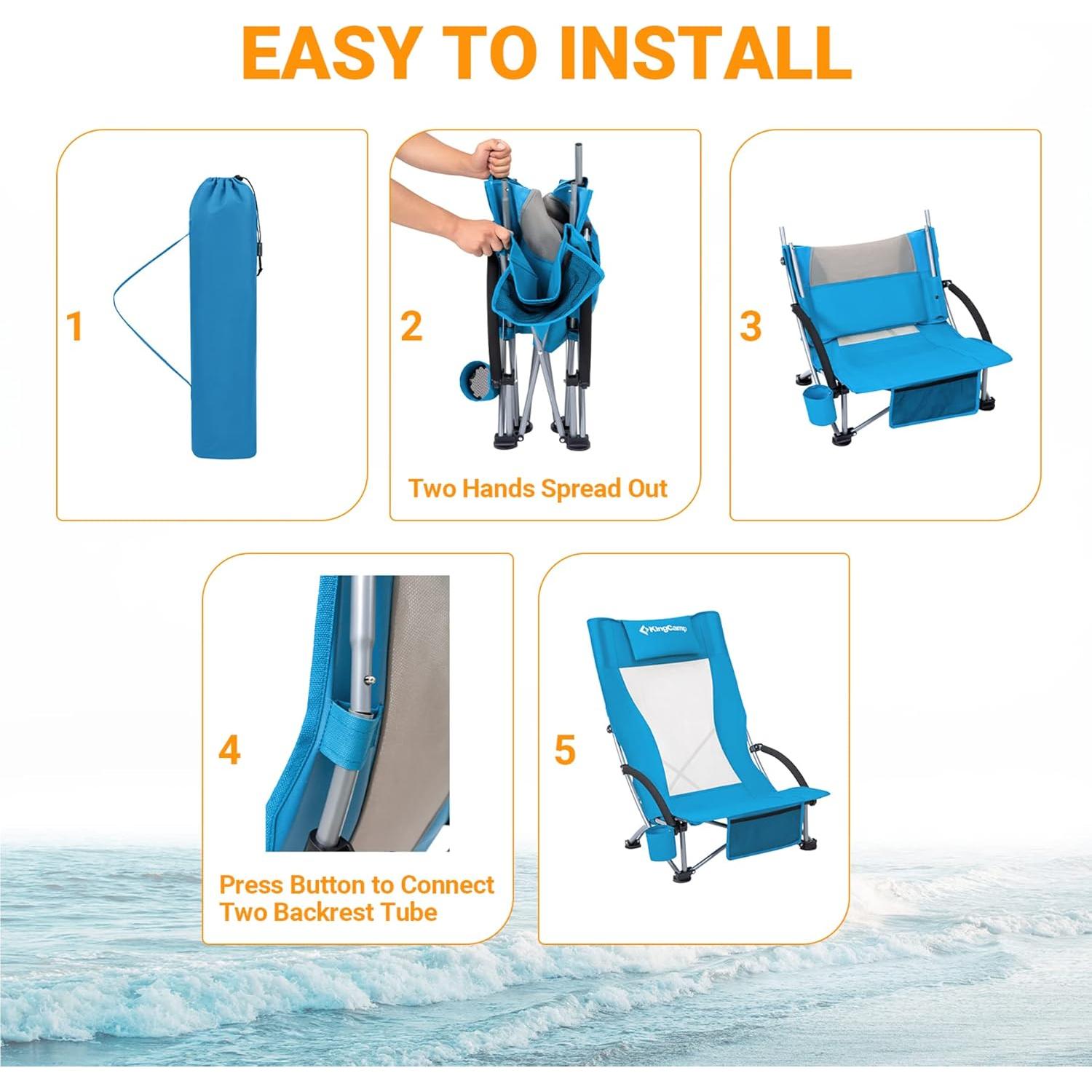 EASY TO INSTALL

1

2

Two Hands Spread Out

3

4

Press Button to Connect Two Backrest Tube

5

KingCamp