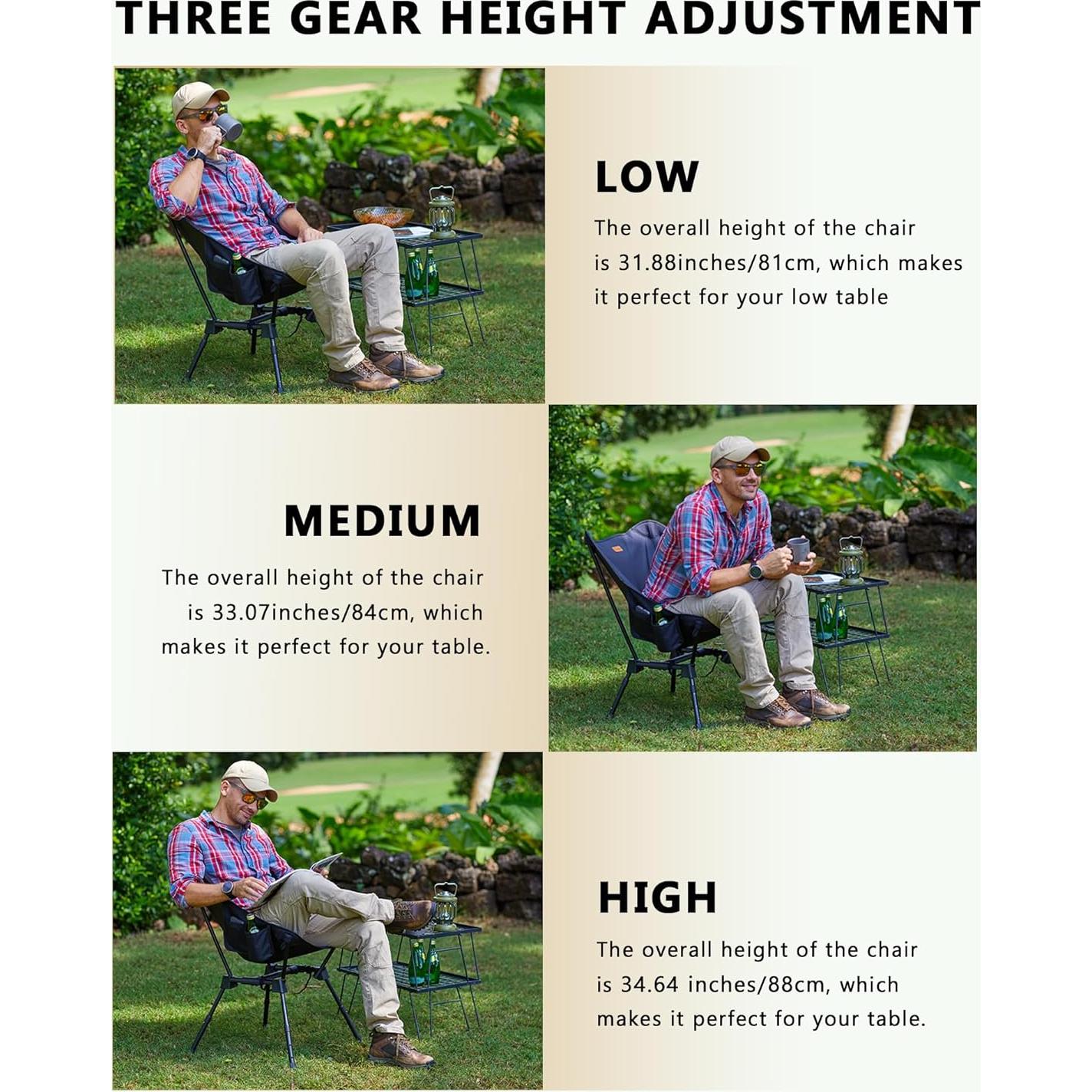 THREE GEAR HEIGHT ADJUSTMENT

LOW

The overall height of the chair is 31.88inches/81cm, which makes it perfect for your low table

MEDIUM

The overall height of the chair is 33.07inches/84cm, which makes it perfect for your table.

HIGH

The overall height of the chair is 34.64 inches/88cm, which makes it perfect for your table.