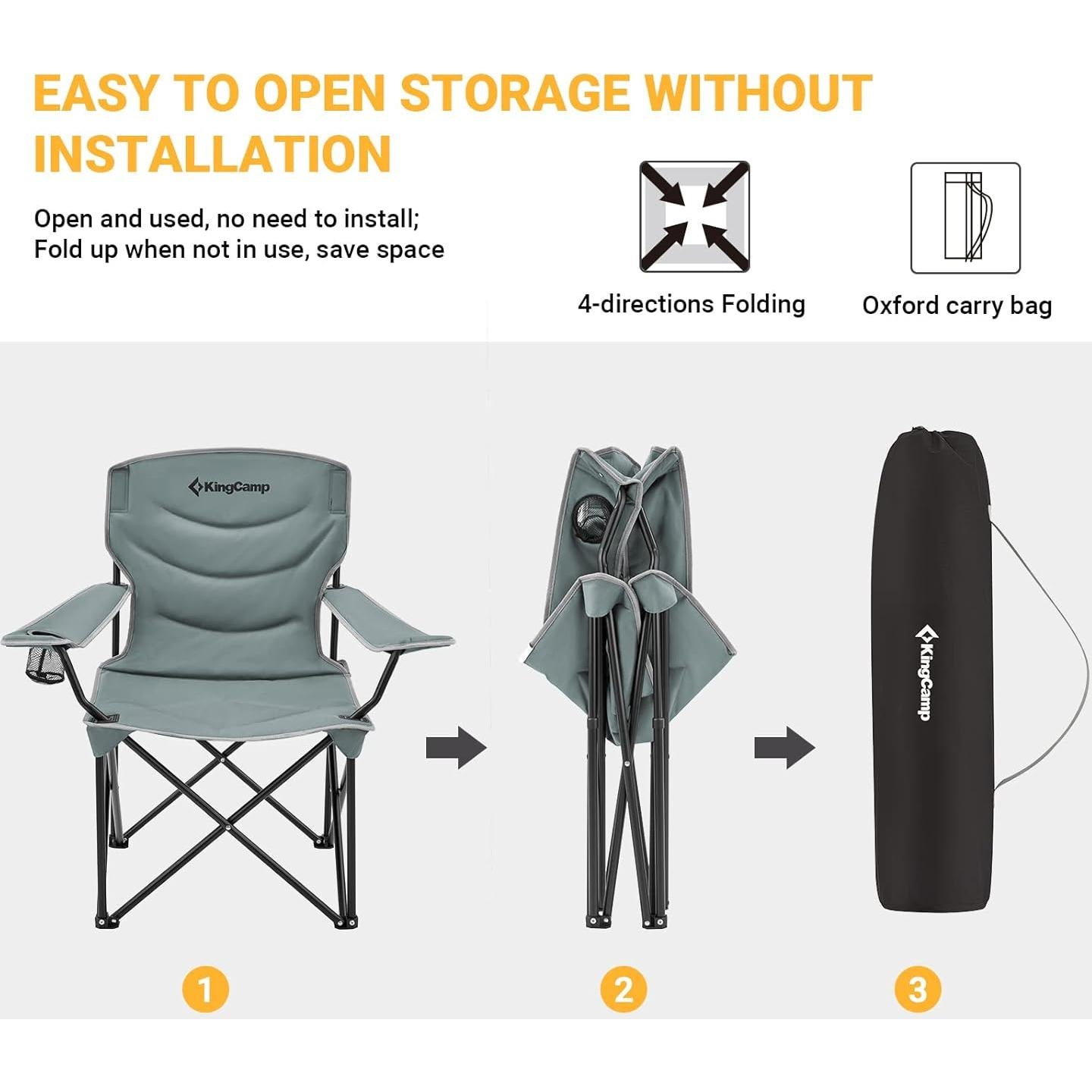 EASY TO OPEN STORAGE WITHOUT INSTALLATION

Open and used, no need to install;
Fold up when not in use, save space

4-directions Folding

Oxford carry bag

KingCamp

KingCamp

1

2

3