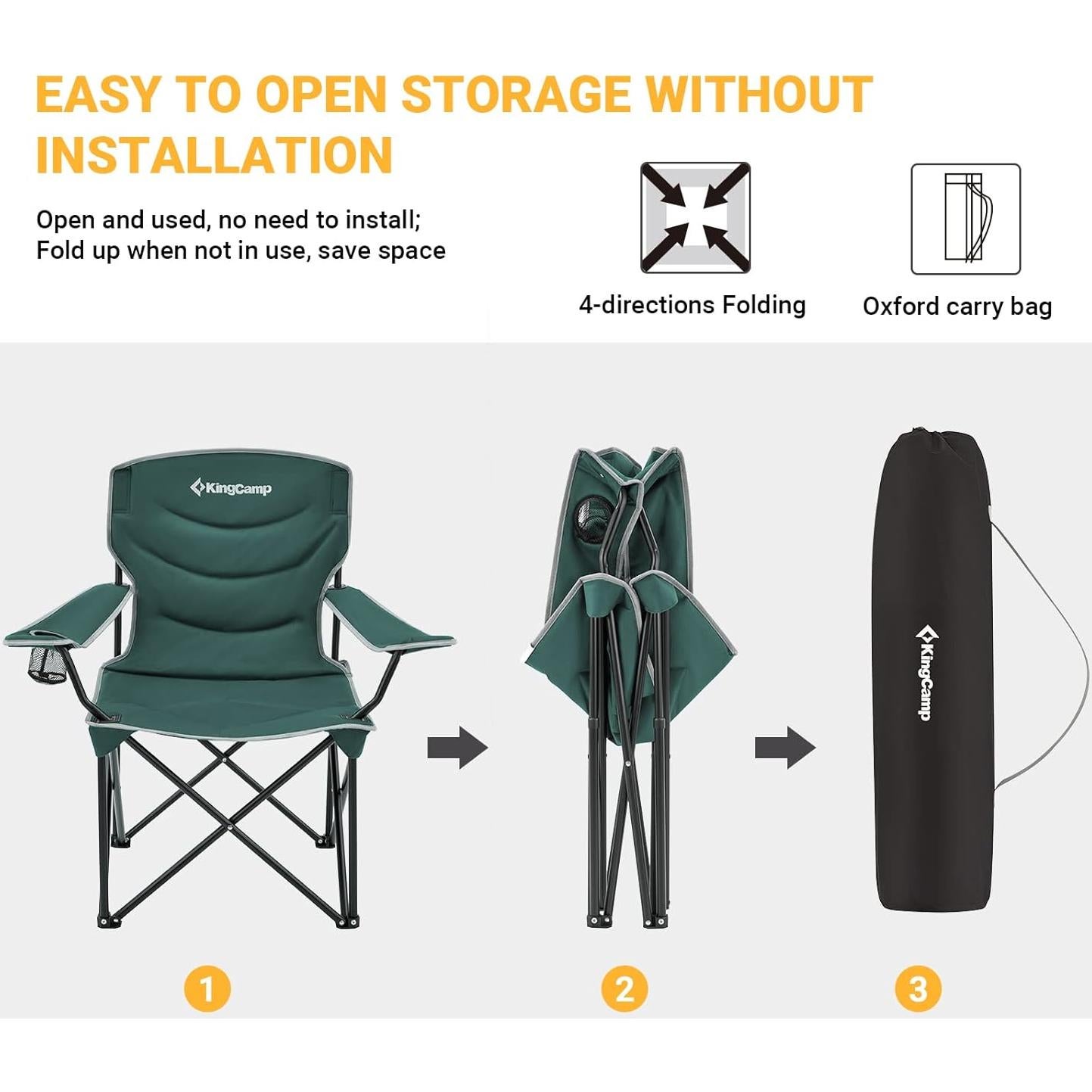 EASY TO OPEN STORAGE WITHOUT INSTALLATION

Open and used, no need to install;
Fold up when not in use, save space

4-directions Folding

Oxford carry bag

KingCamp

KingCamp

1

2

3