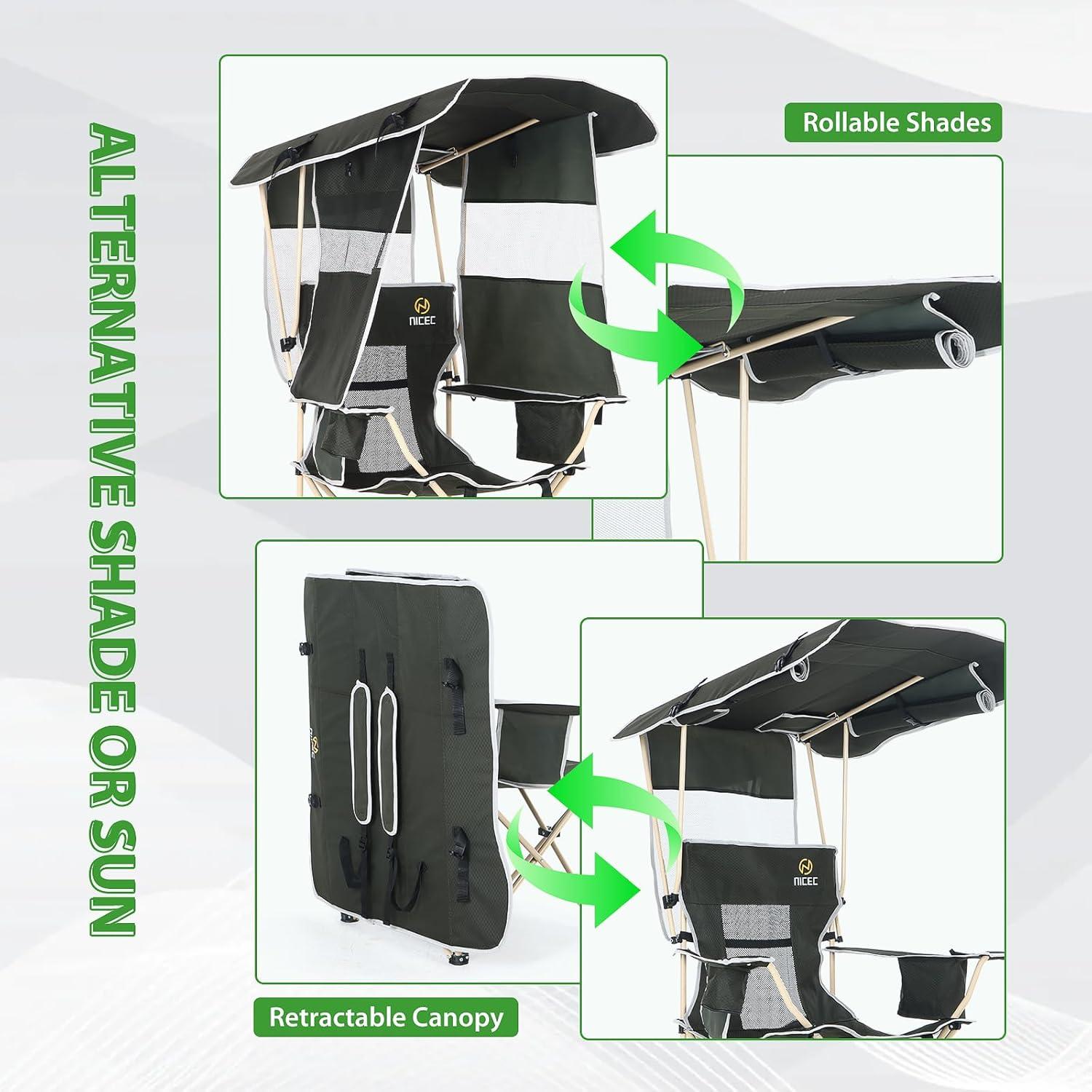 ALTERNATIVE SHADE OR SUN

Rollable Shades

NICEC

Retractable Canopy

NICEC