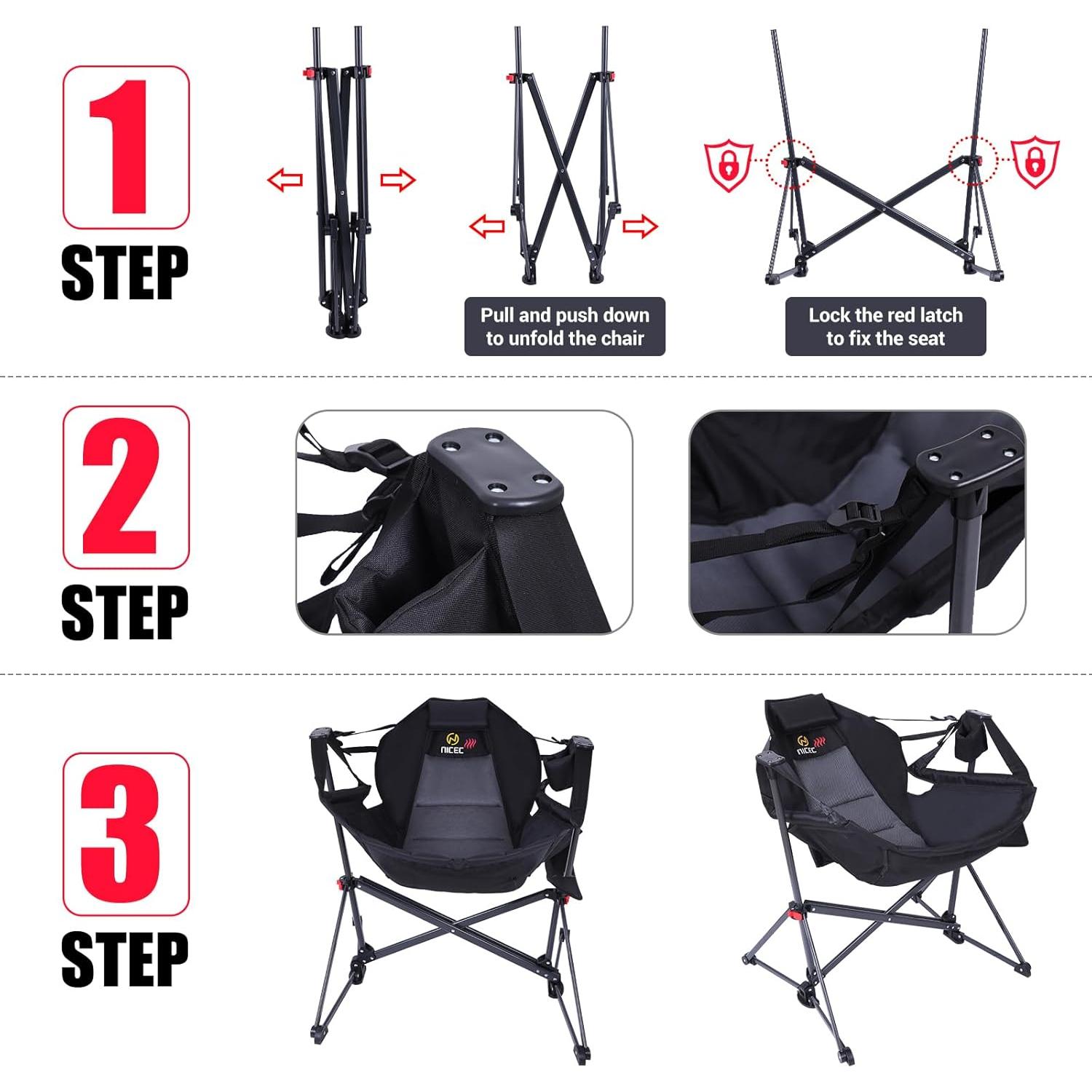 1
STEP

Pull and push down to unfold the chair

Lock the red latch to fix the seat

2
STEP

3
STEP

NICEC

NICEC