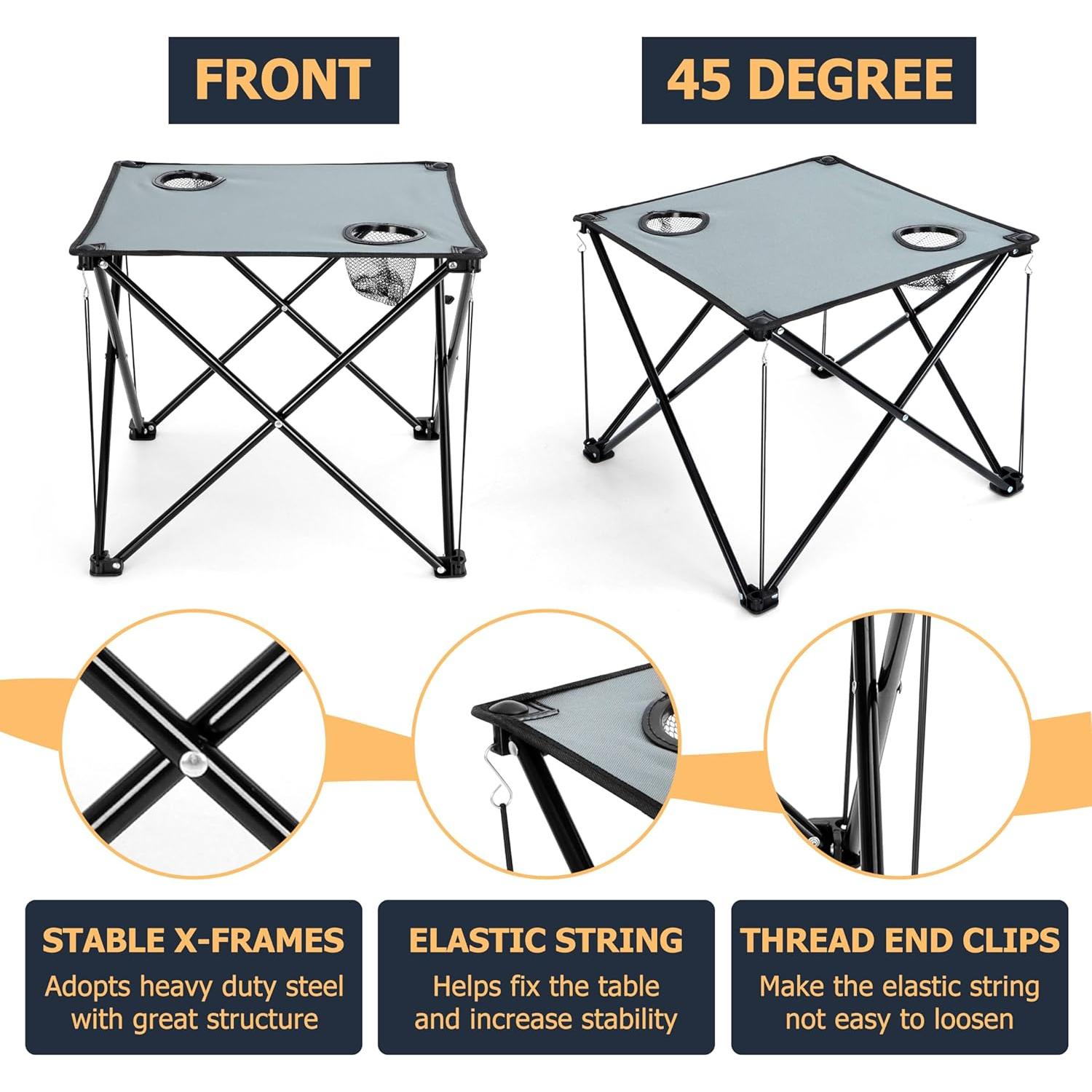 FRONT

45 DEGREE

STABLE X-FRAMES
Adopts heavy duty steel with great structure

ELASTIC STRING
Helps fix the table and increase stability

THREAD END CLIPS
Make the elastic string not easy to loosen