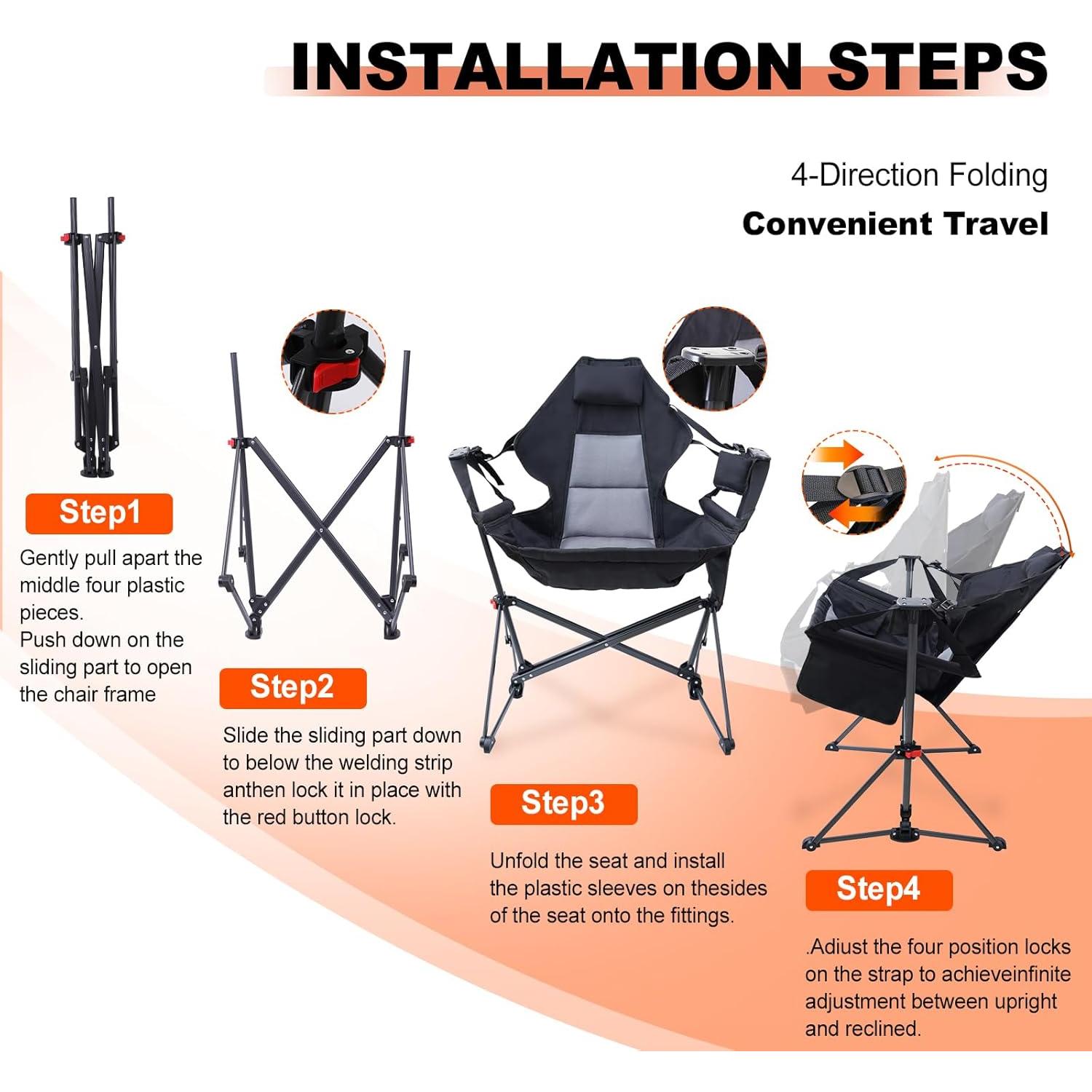 INSTALLATION STEPS

4-Direction Folding

Convenient Travel

Step1

Gently pull apart the middle four plastic pieces.
Push down on the sliding part to open the chair frame

Step2

Slide the sliding part down to below the welding strip anthen lock it in place with the red button lock.

Step3

Unfold the seat and install the plastic sleeves on thesides of the seat onto the fittings.

Step4

.Adiust the four position locks on the strap to achieveinfinite adjustment between upright and reclined.