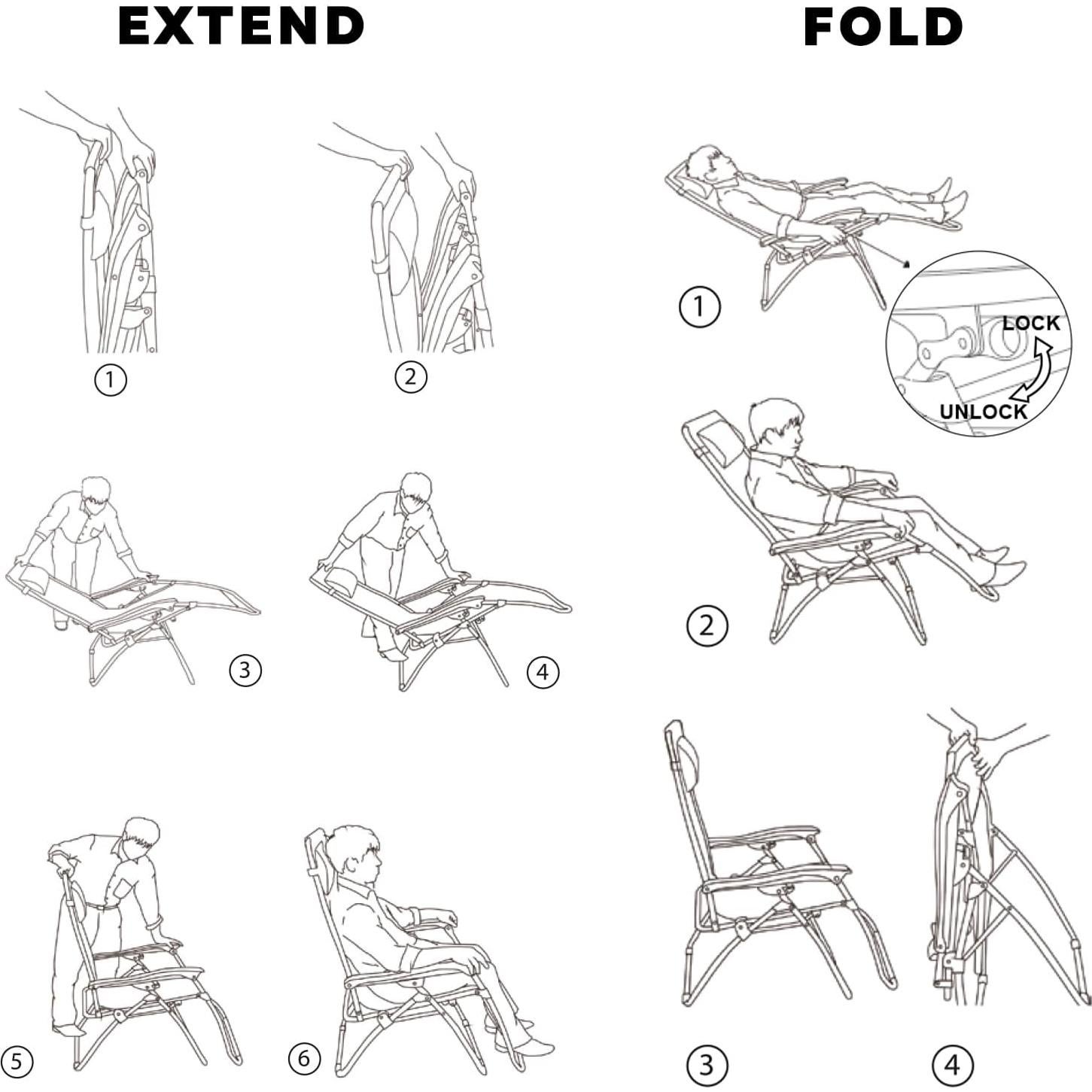 EXTEND

1

2

3

4

5

6

FOLD

1

LOCK

UNLOCK

2

3

4