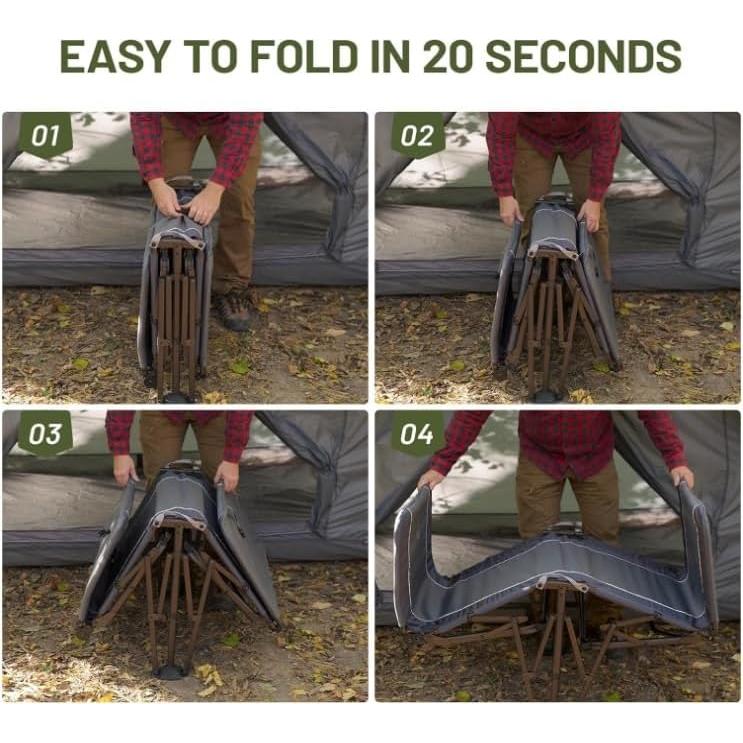 EASY TO FOLD IN 20 SECONDS

01

02

03

04