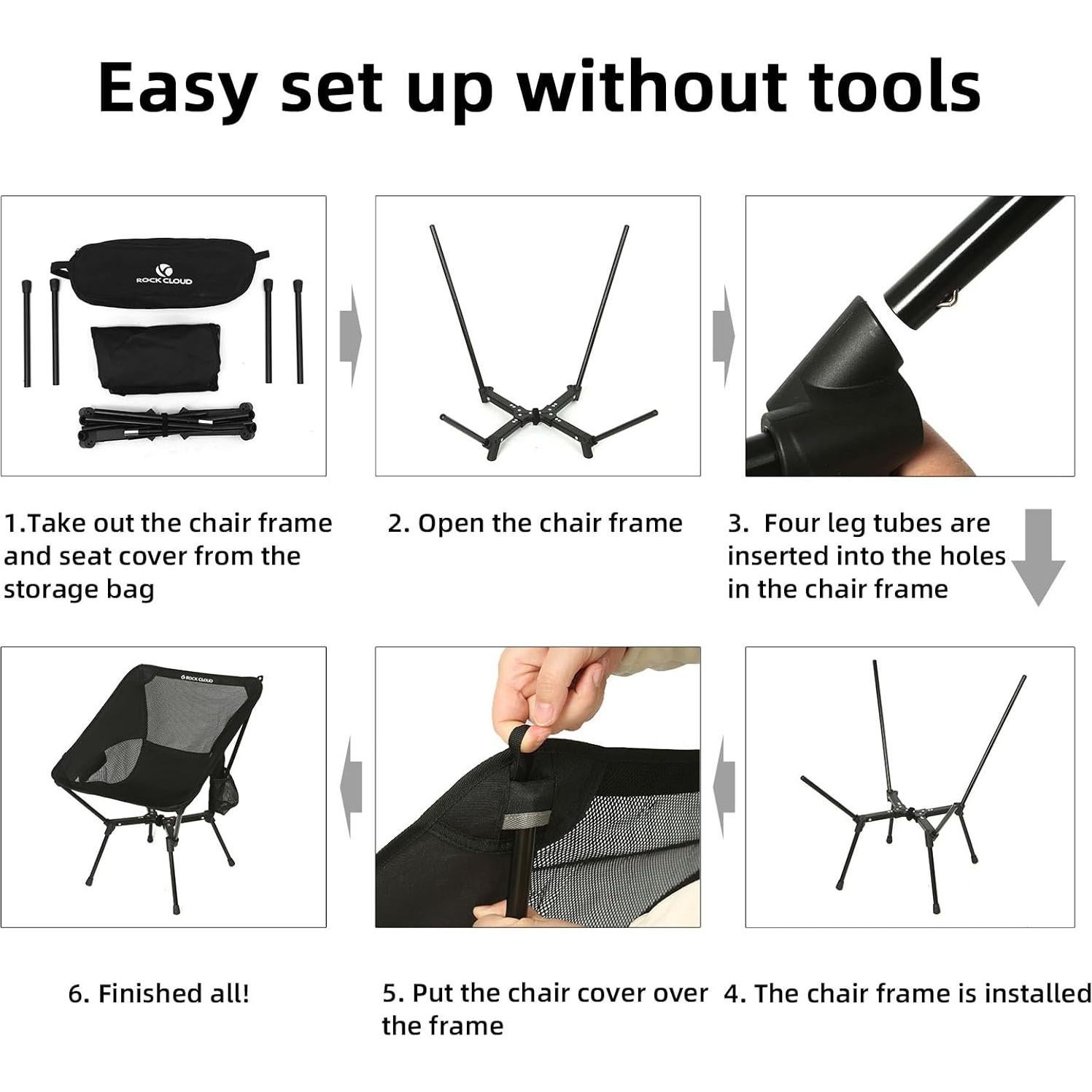 Easy set up without tools

ROCK CLOUD

1.Take out the chair frame and seat cover from the storage bag

2. Open the chair frame

3. Four leg tubes are inserted into the holes in the chair frame

ROCK CLOUD

6. Finished all!

5. Put the chair cover over the frame

4. The chair frame is installed