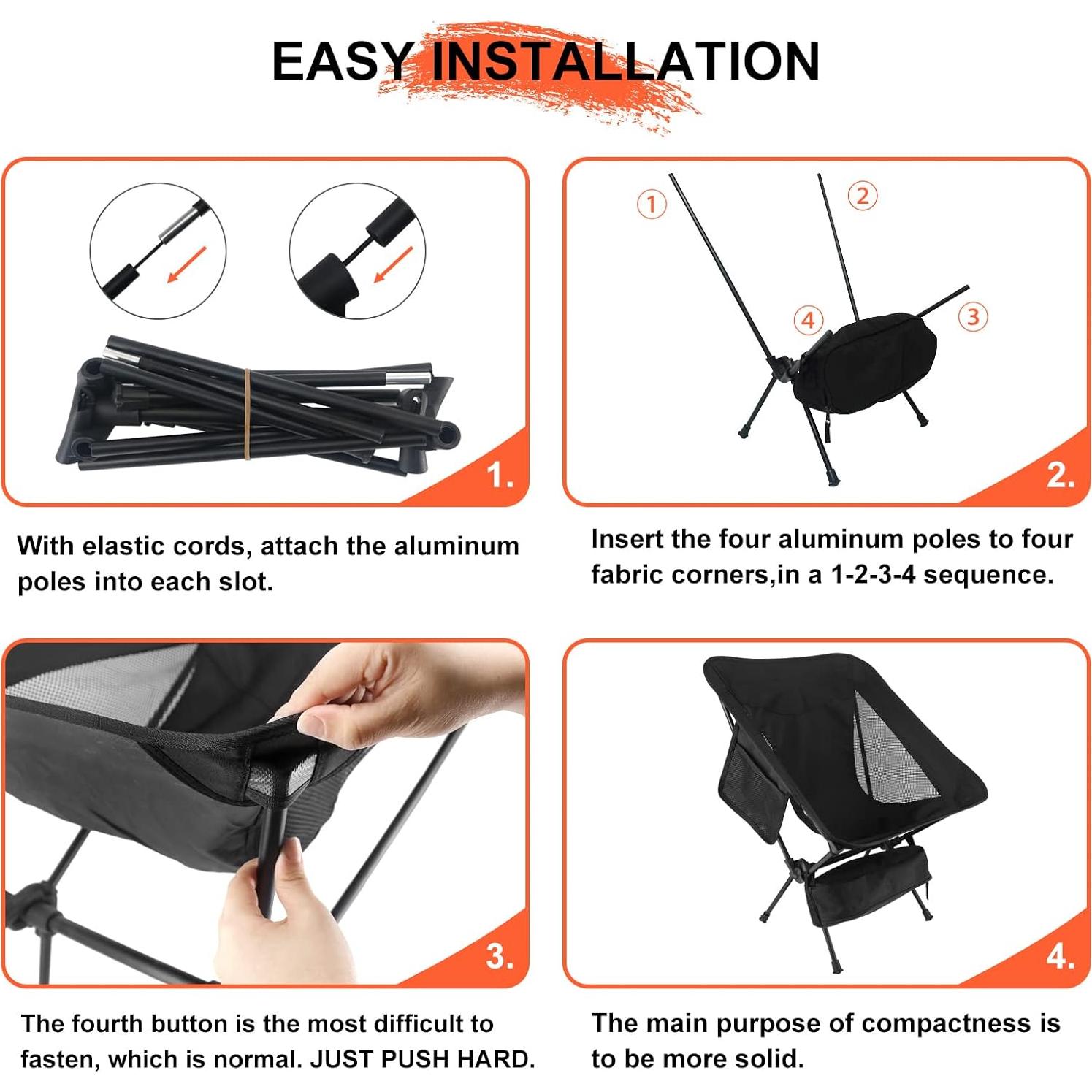 EASY INSTALLATION

1.

With elastic cords, attach the aluminum poles into each slot.

①
②
③
④

2.

Insert the four aluminum poles to four fabric corners,in a 1-2-3-4 sequence.

3.

The fourth button is the most difficult to fasten, which is normal. JUST PUSH HARD.

4.

The main purpose of compactness is to be more solid.