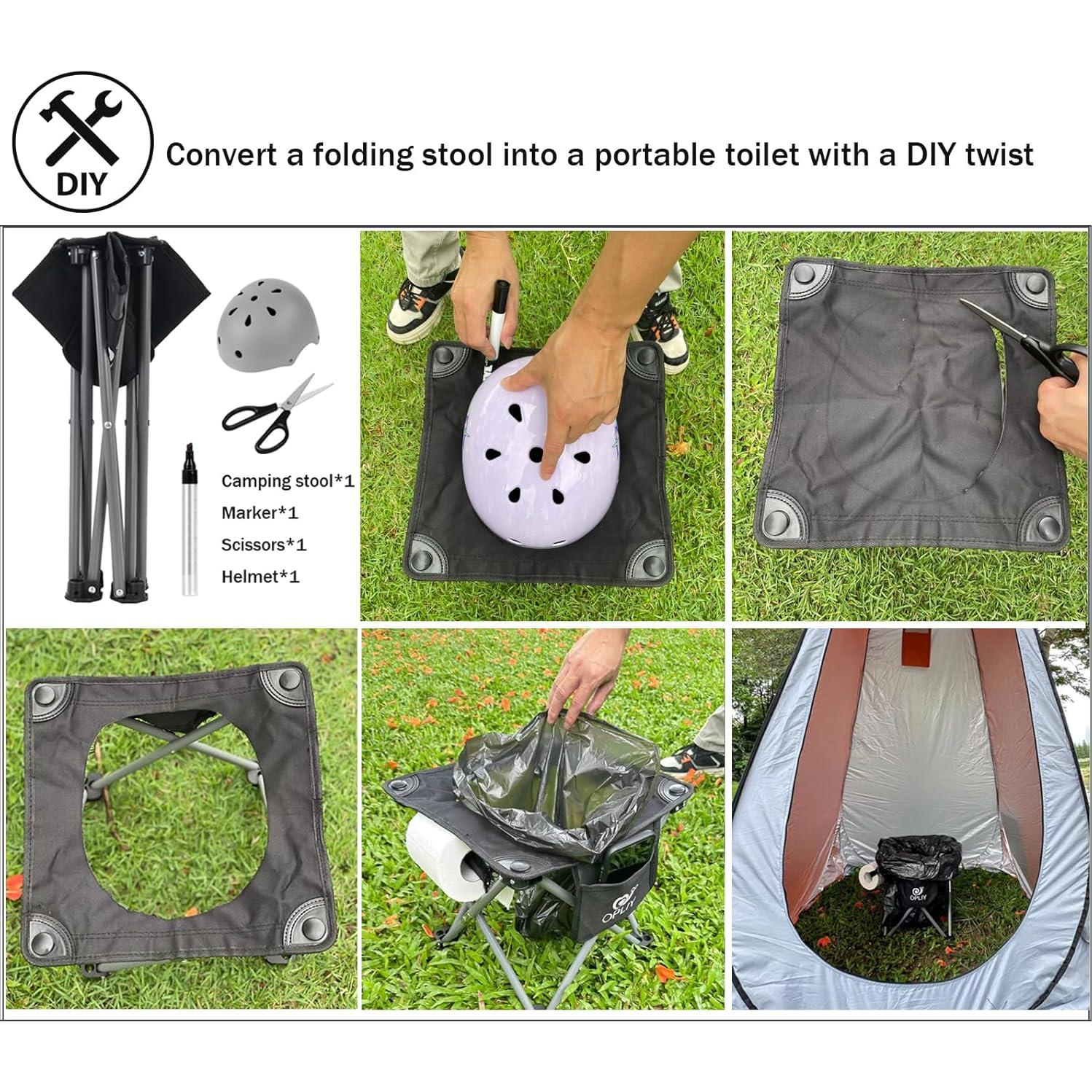 DIY

Convert a folding stool into a portable toilet with a DIY twist

Camping stool*1
Marker*1
Scissors*1
Helmet*1

OPLIY

OPLIY