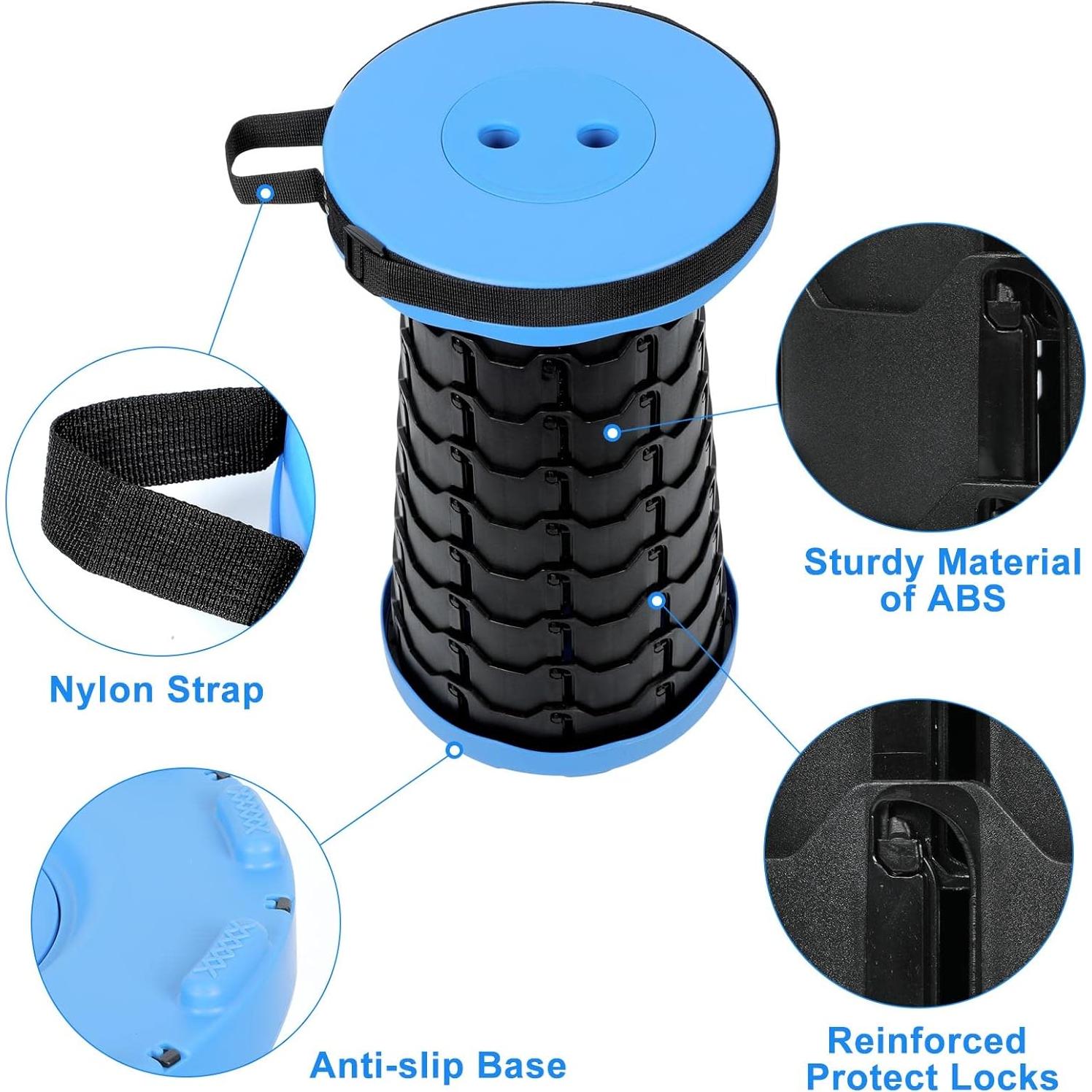 Sturdy Material of ABS

Nylon Strap

Anti-slip Base

Reinforced Protect Locks