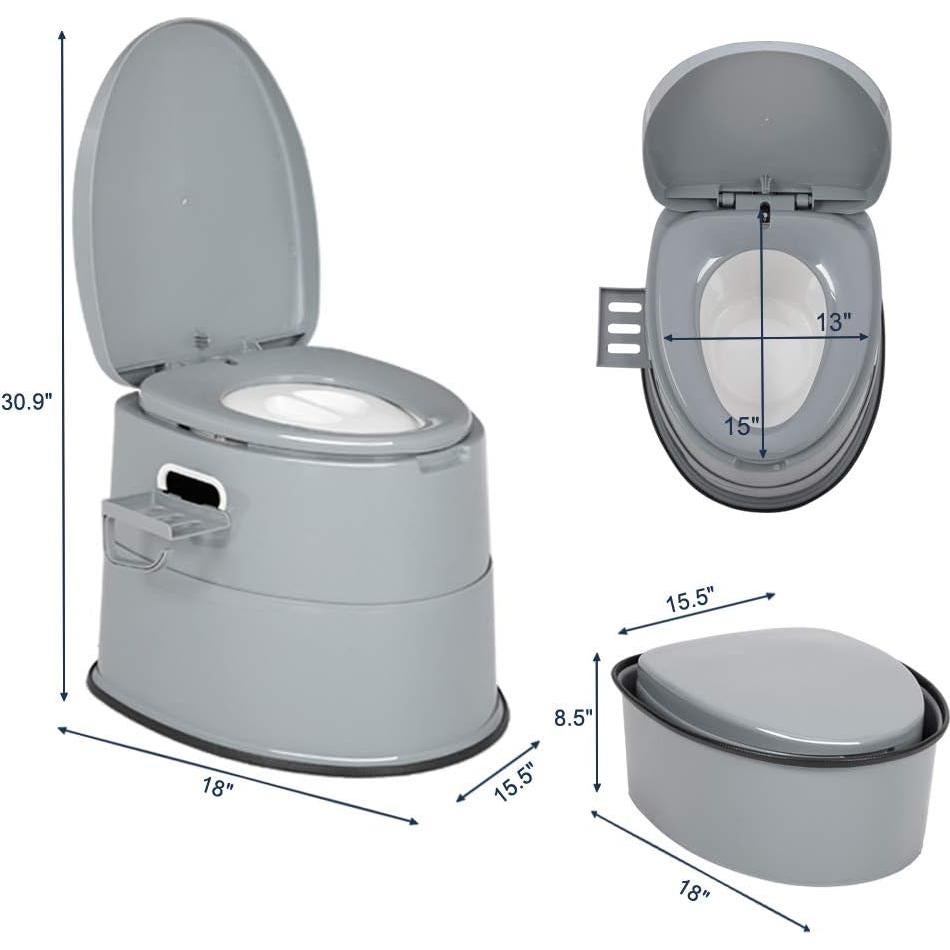 30.9"

18"

15.5"

13"

15"

15.5"

8.5"

18"