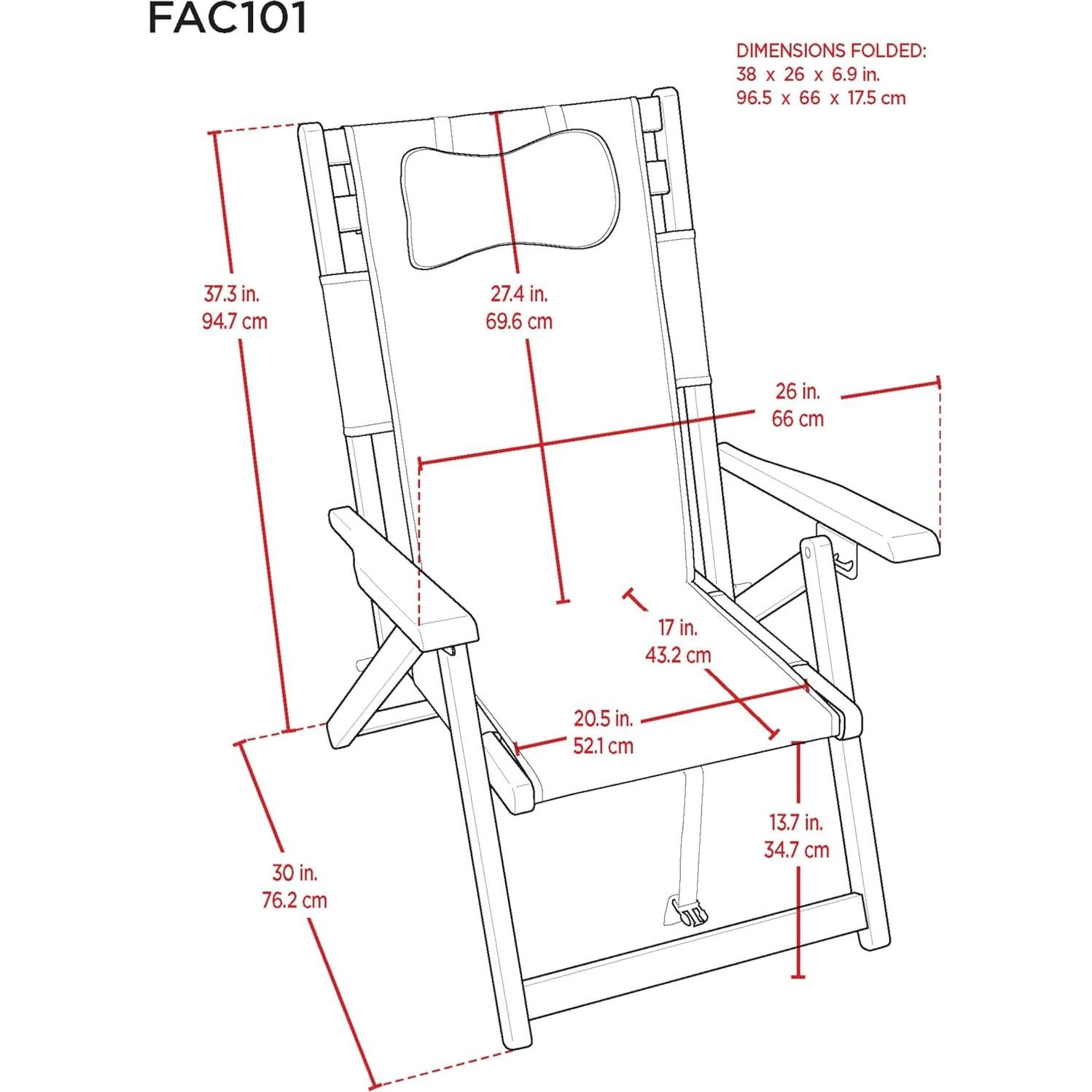 FAC101

DIMENSIONS FOLDED:
38 x 26 x 6.9 in.
96.5 x 66 x 17.5 cm

37.3 in.
94.7 cm

27.4 in.
69.6 cm

26 in.
66 cm

17 in.
43.2 cm

20.5 in.
52.1 cm

13.7 in.
34.7 cm

30 in.
76.2 cm