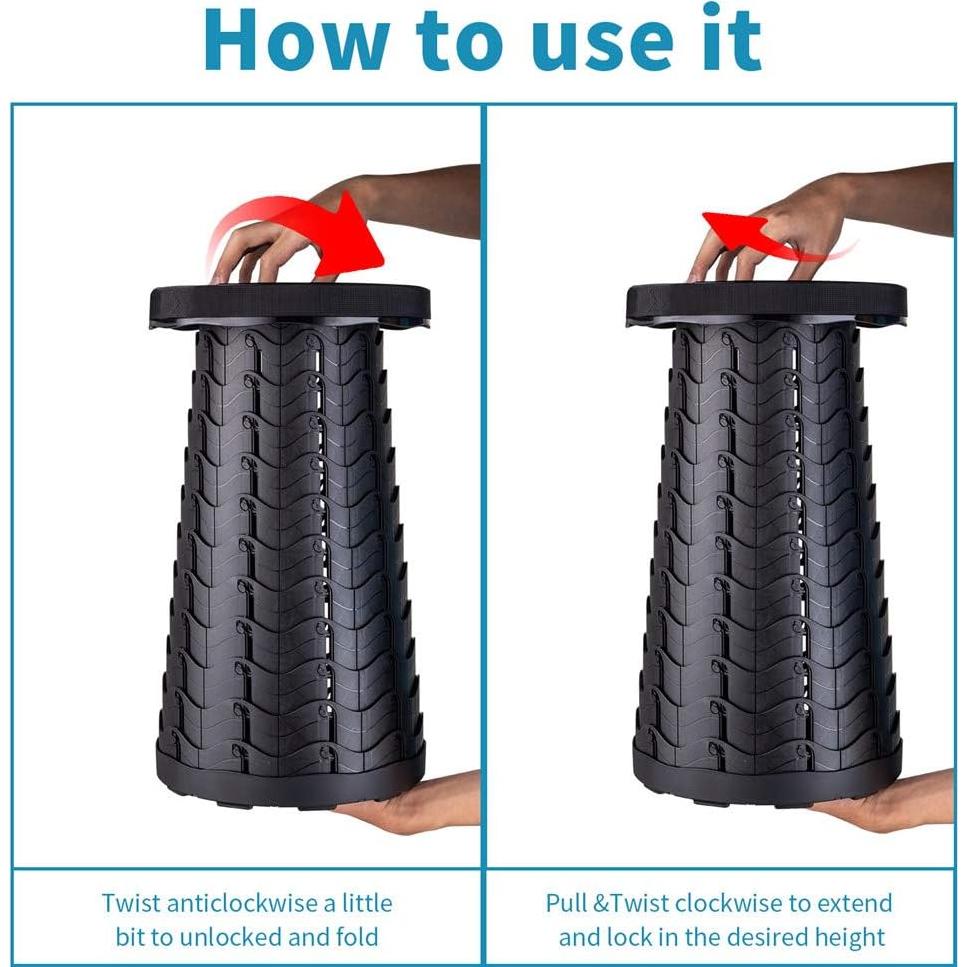 How to use it

Twist anticlockwise a little bit to unlocked and fold

Pull &Twist clockwise to extend and lock in the desired height