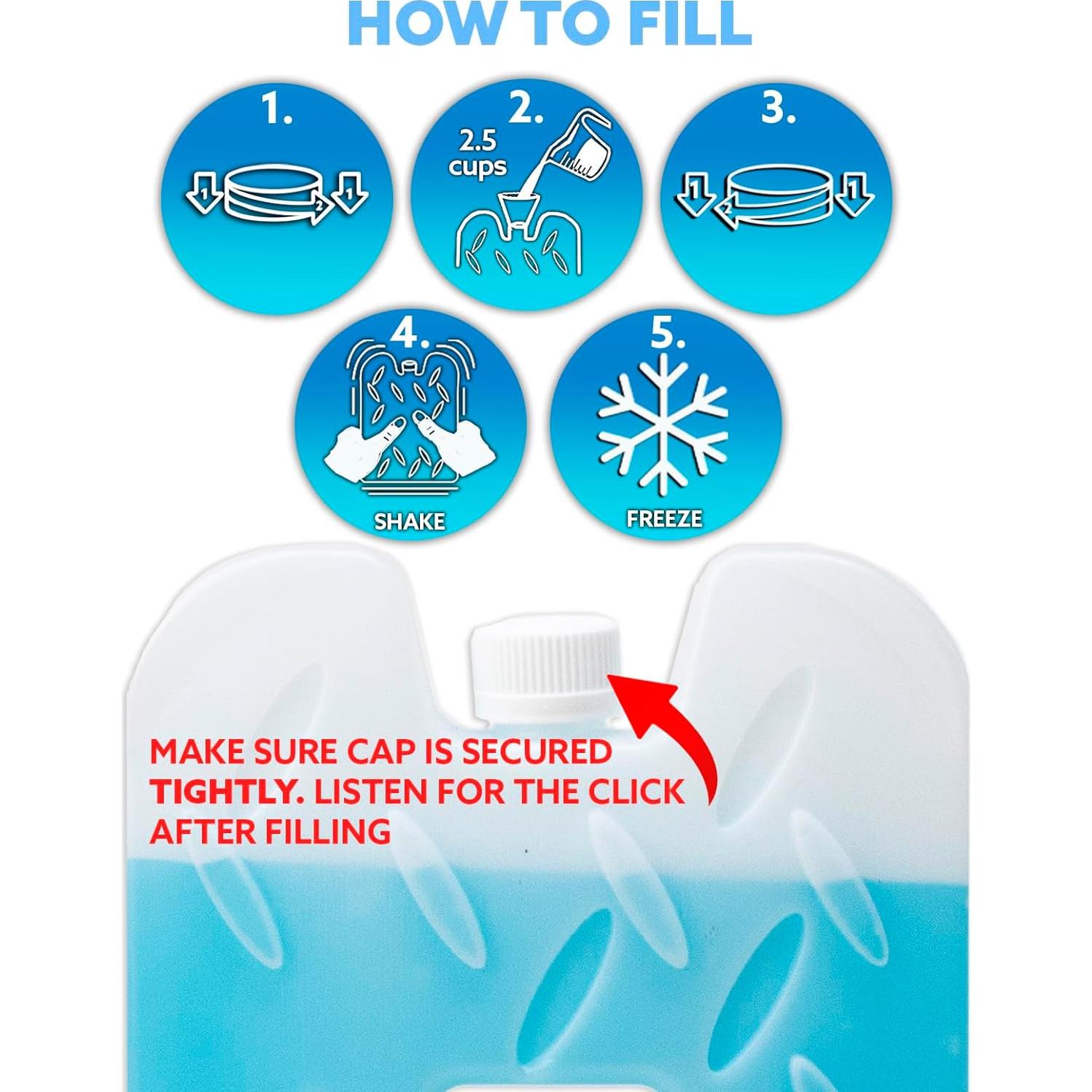 HOW TO FILL

1.

1 2 1

2.

2.5 cups

3.

1 2 1

4.

SHAKE

5.

FREEZE

MAKE SURE CAP IS SECURED TIGHTLY. LISTEN FOR THE CLICK AFTER FILLING