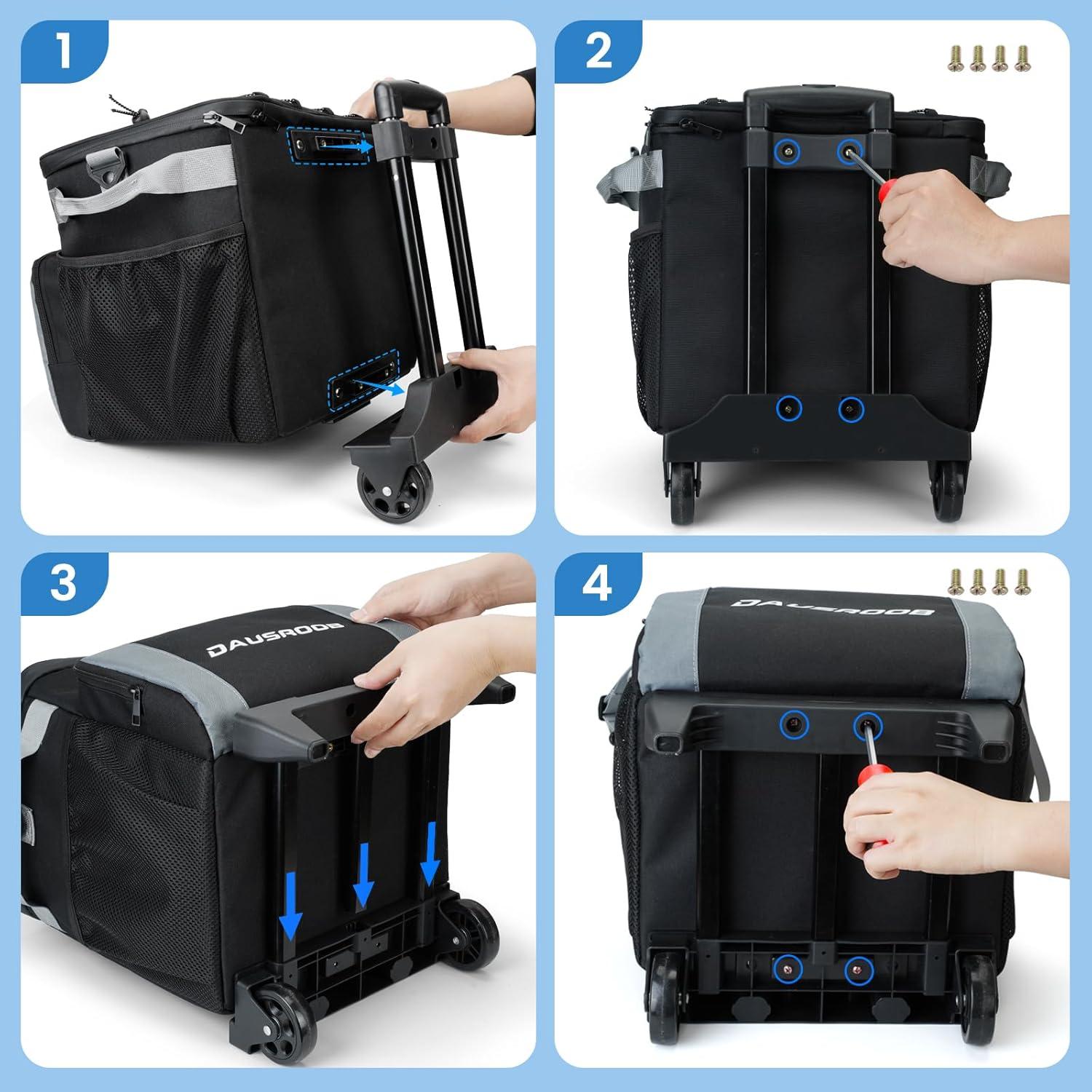 1

2

3

DAUSROOB

4

DAUSROOB