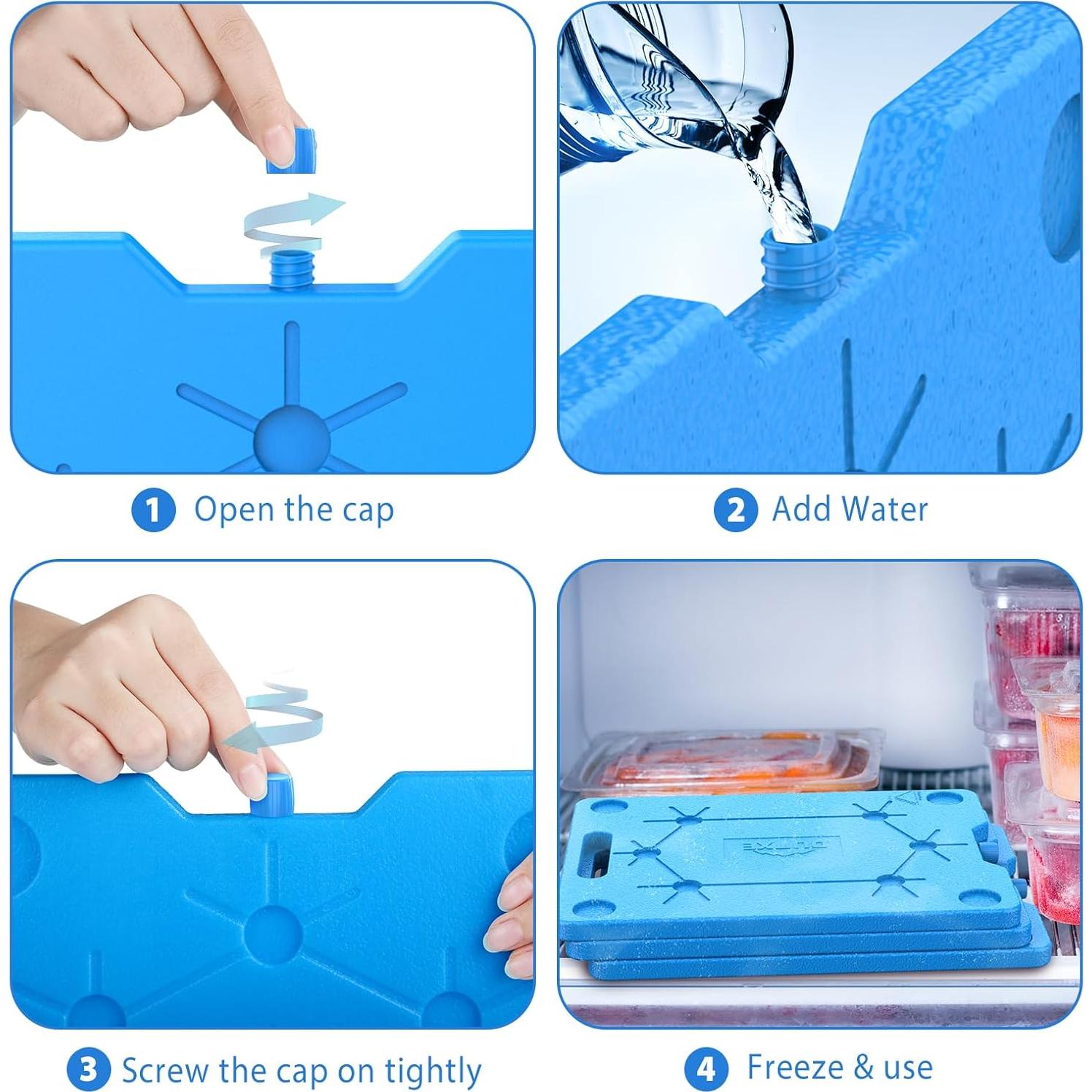 1 Open the cap

2 Add Water

3 Screw the cap on tightly

4 Freeze & use